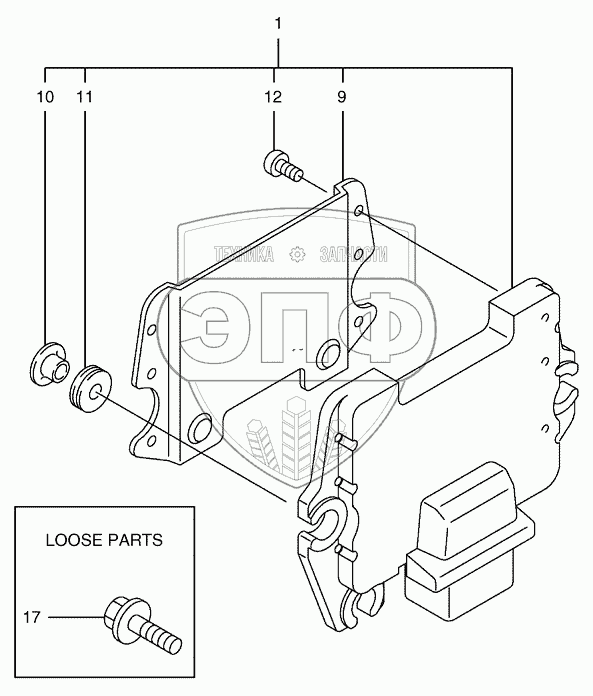 1

10 11 12 9

ТЕХНИКА ЗАПЧАСТИ
ЭПФ

LOOSE PARTS

17