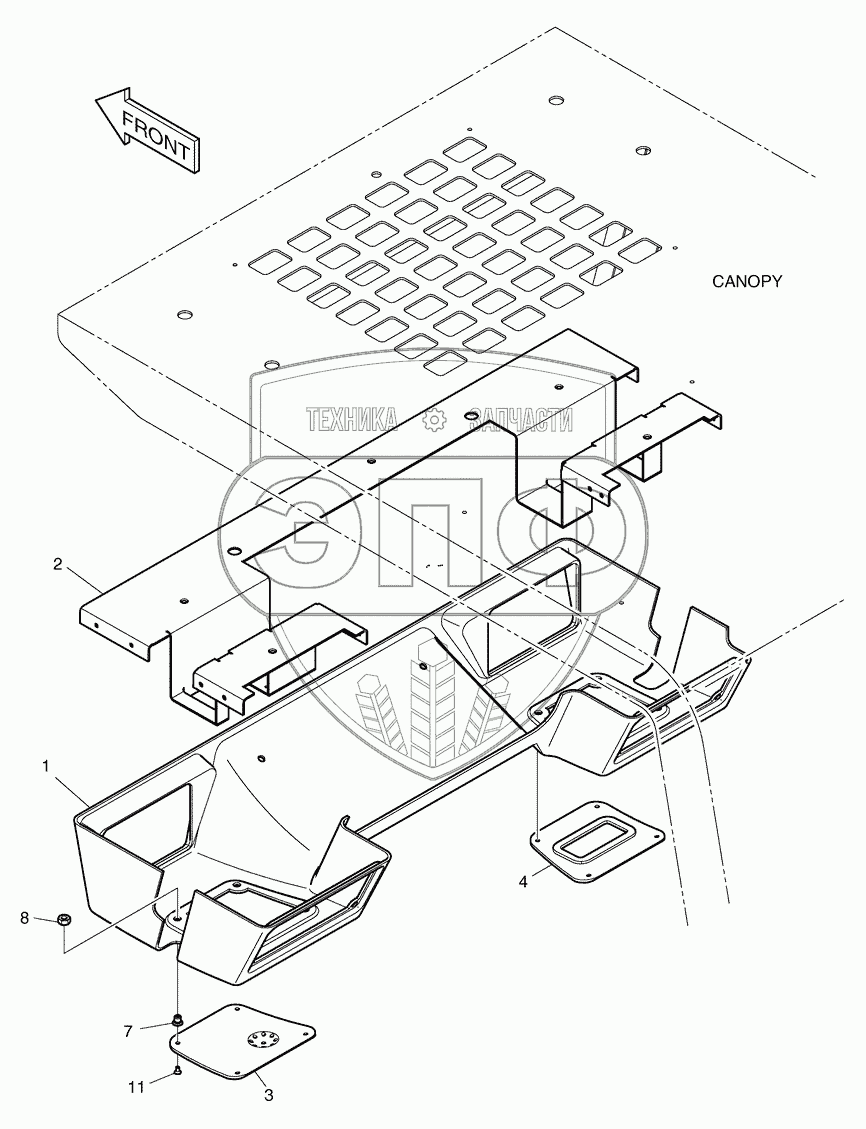 FRONT

CANOPY

ТЕХНИКА ЗАПЧАСТИ

2

1

4

8

7

11

3