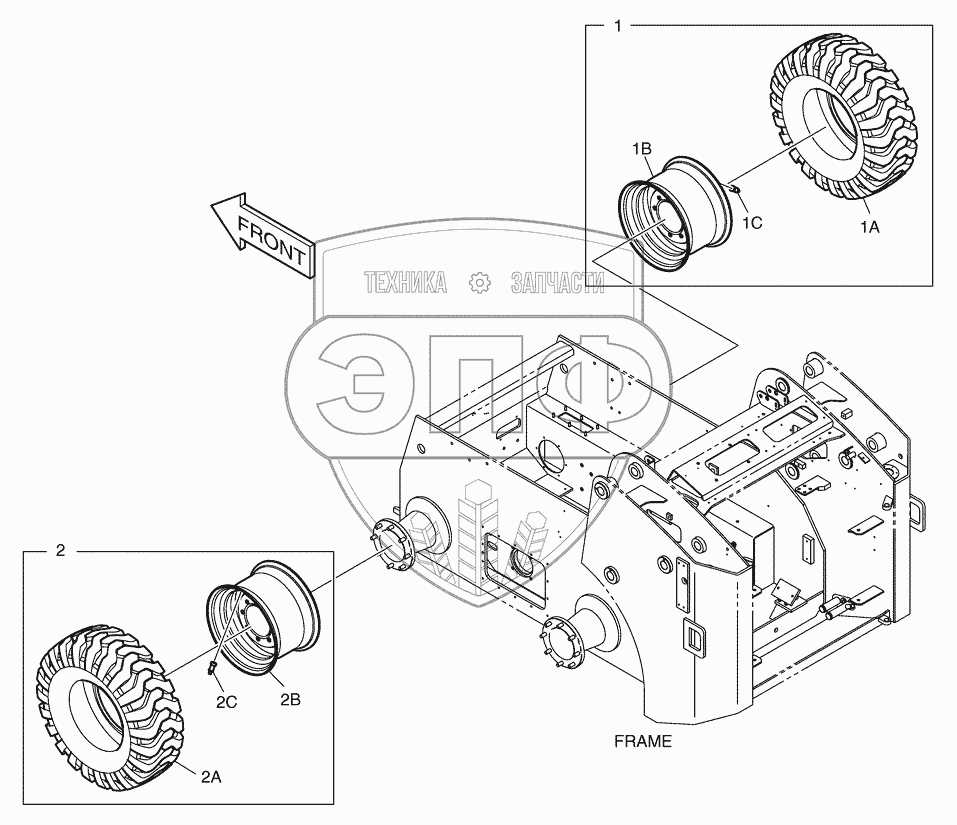 1
1B
1C
1A
FRONT
ТЕХНИКА ЗАПЧАСТИ
ЭПФ
2
2C
2B
2A
FRAME