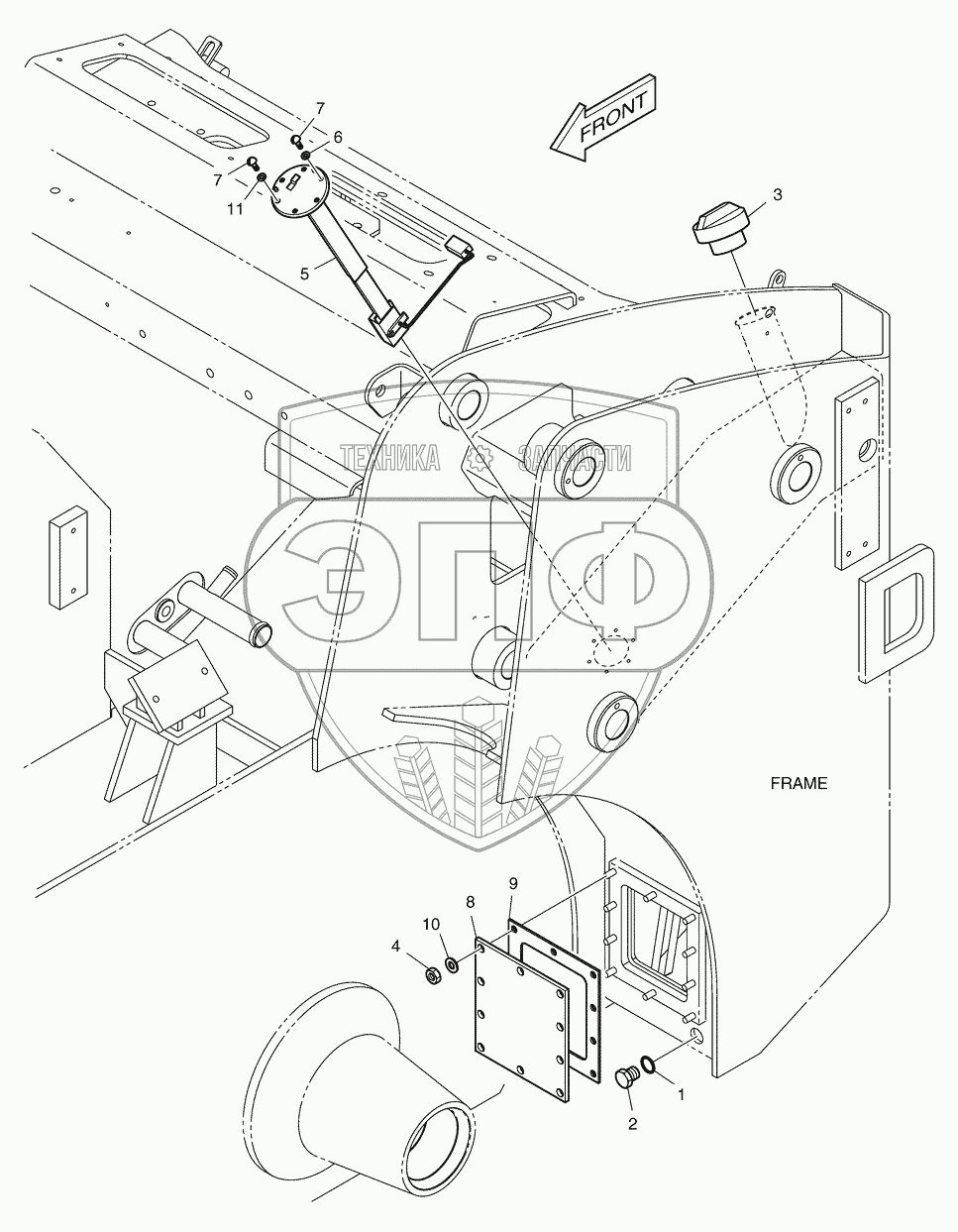 FRONT

7
6
7
11
5
3

ТЕХНИКА ЗАПЧАСТИ
ЭПФ

FRAME

9
8
10
4
1
2