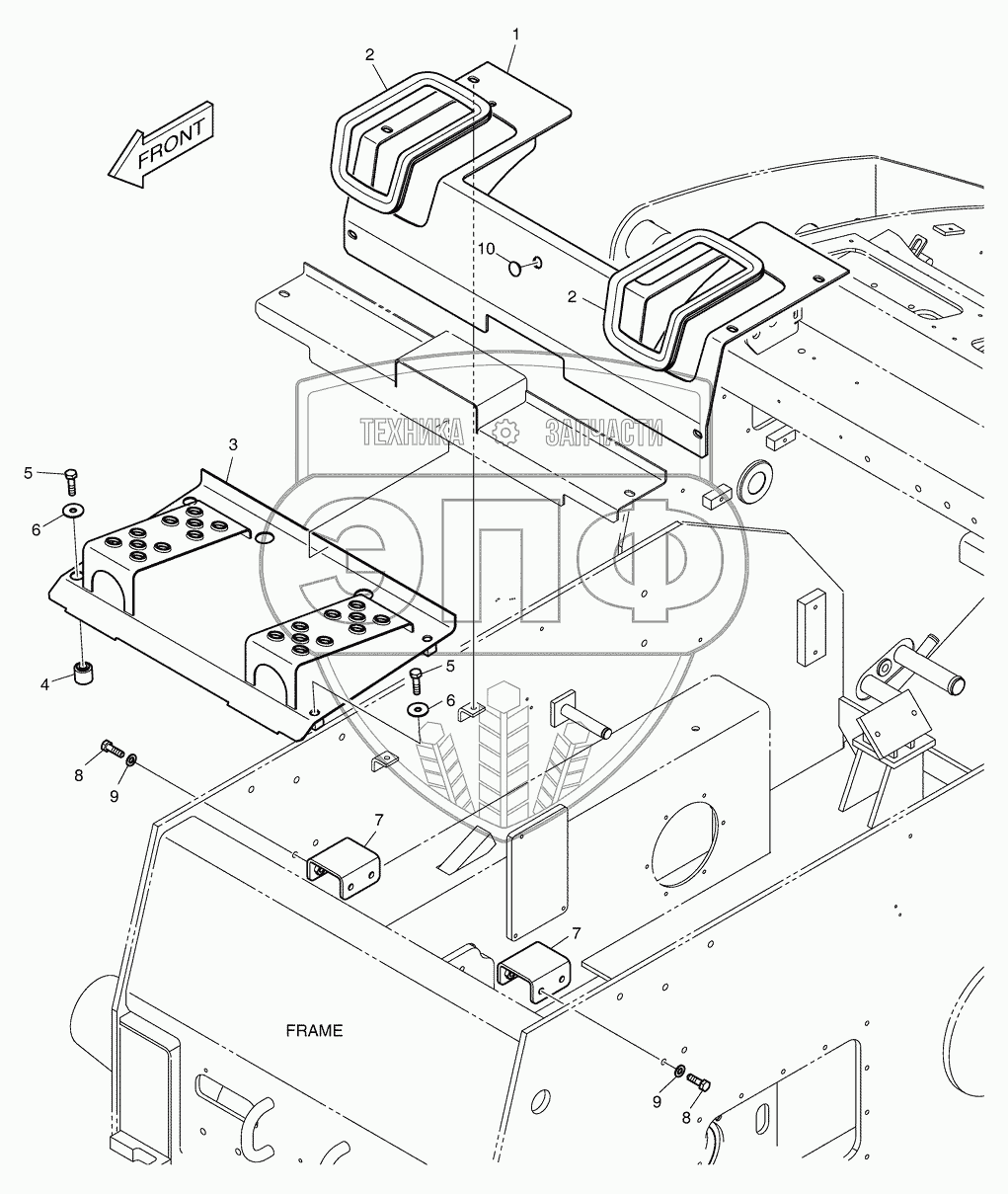 FRONT

1
2
10
2
ТЕХНИКА ЗАПЧАСТИ
ЭПФ
3
5
6
4
5
6
8
9
7
7
FRAME
9
8