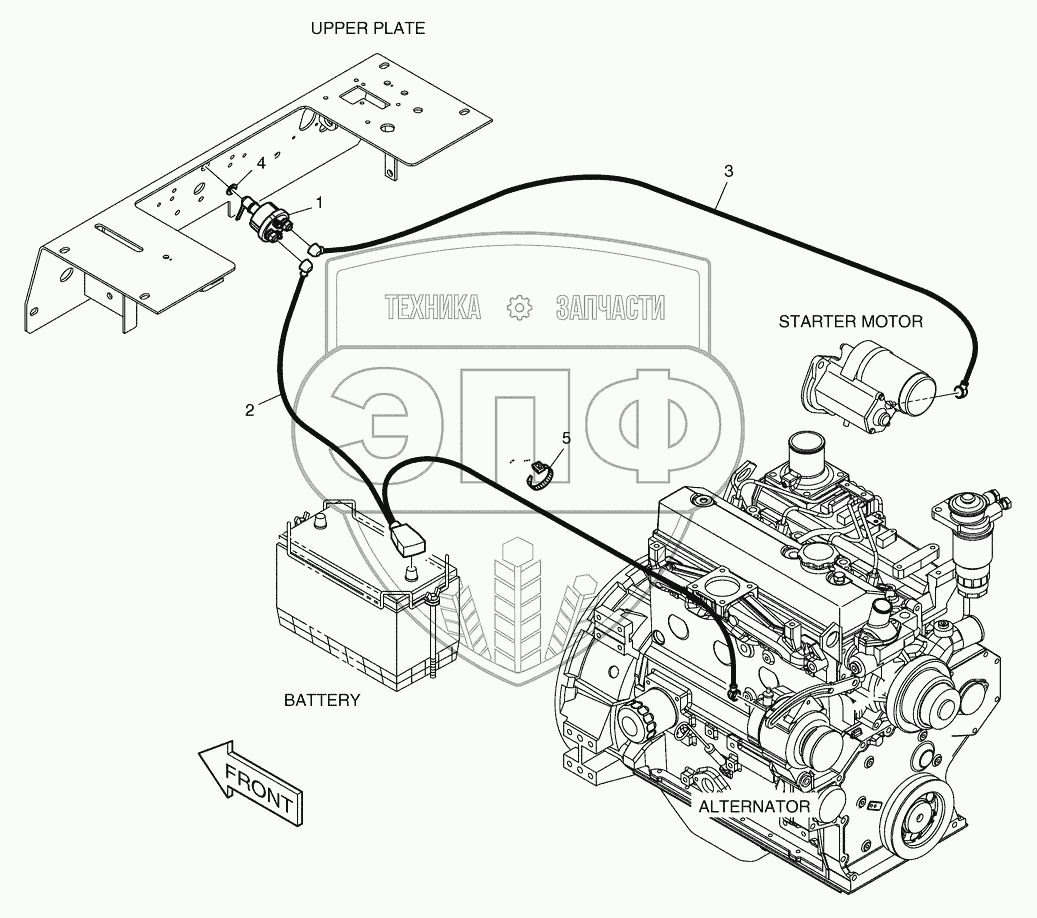 UPPER PLATE

4

1

3

ТЕХНИКА ЗАПЧАСТИ

STARTER MOTOR

ЭПФ

2

5

BATTERY

FRONT

ALTERNATOR