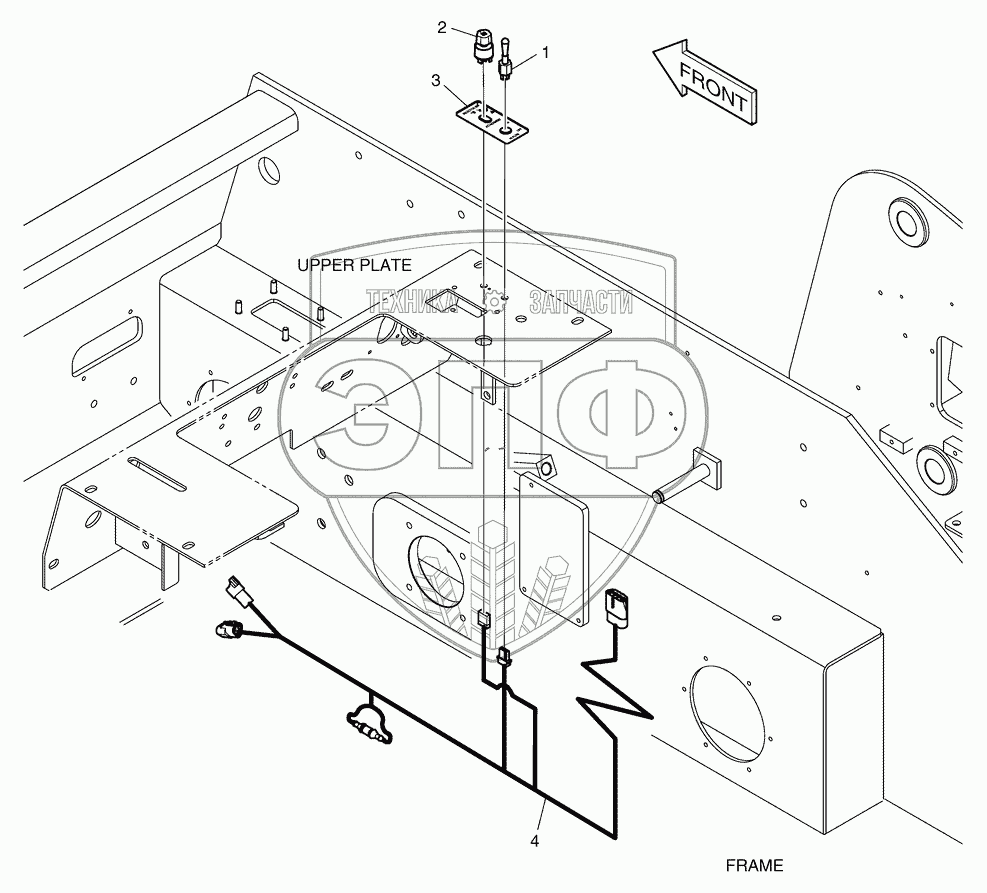 2
1
3
FRONT
UPPER PLATE
ТЕХНИКА ЗАПЧАСТИ
ЭПФ
4
FRAME