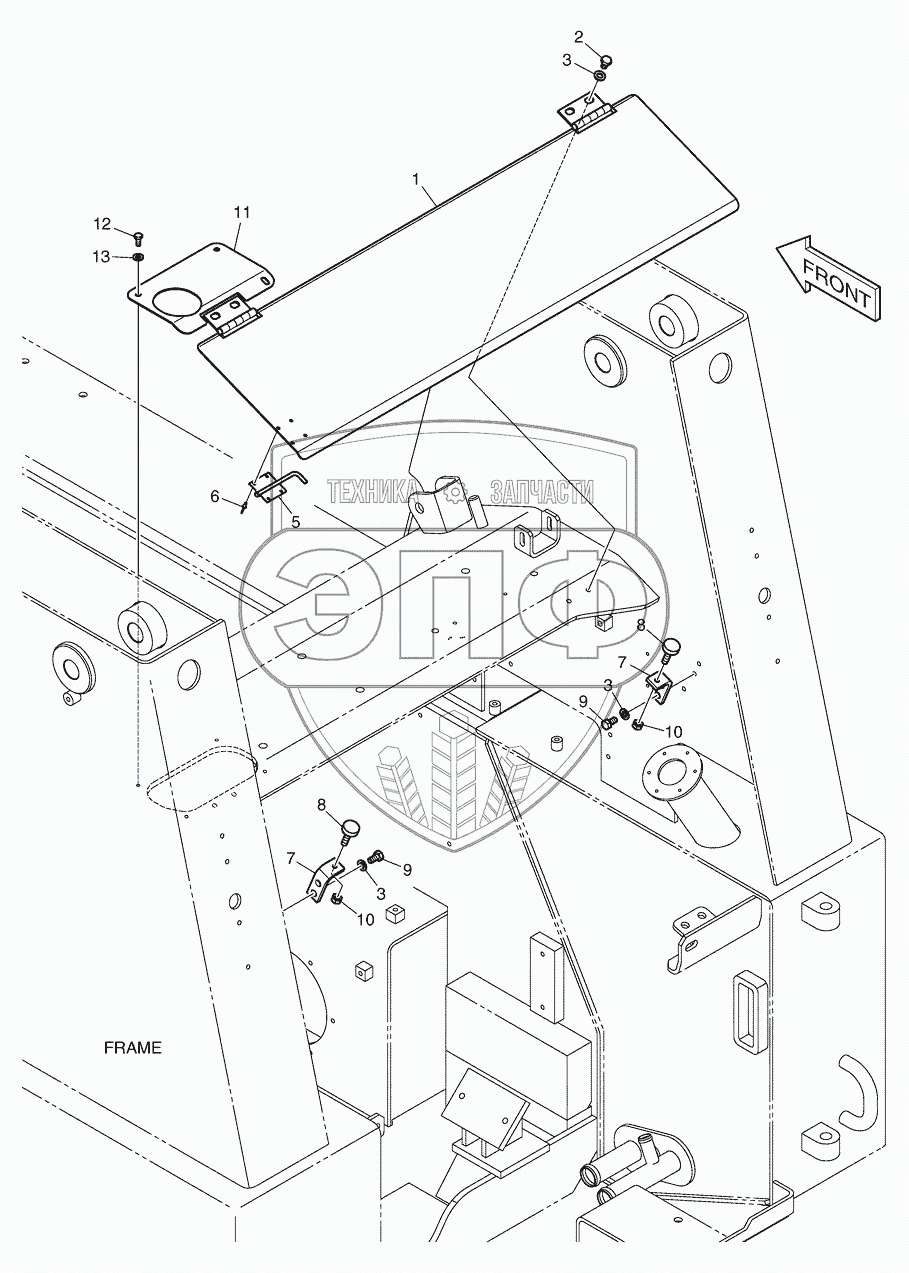 2
3
1
12
11
13
FRONT
ТЕХНИКА ЗАПЧАСТИ
ЭПФ
6
5
8
7
3
9
10
8
7
9
3
10
FRAME