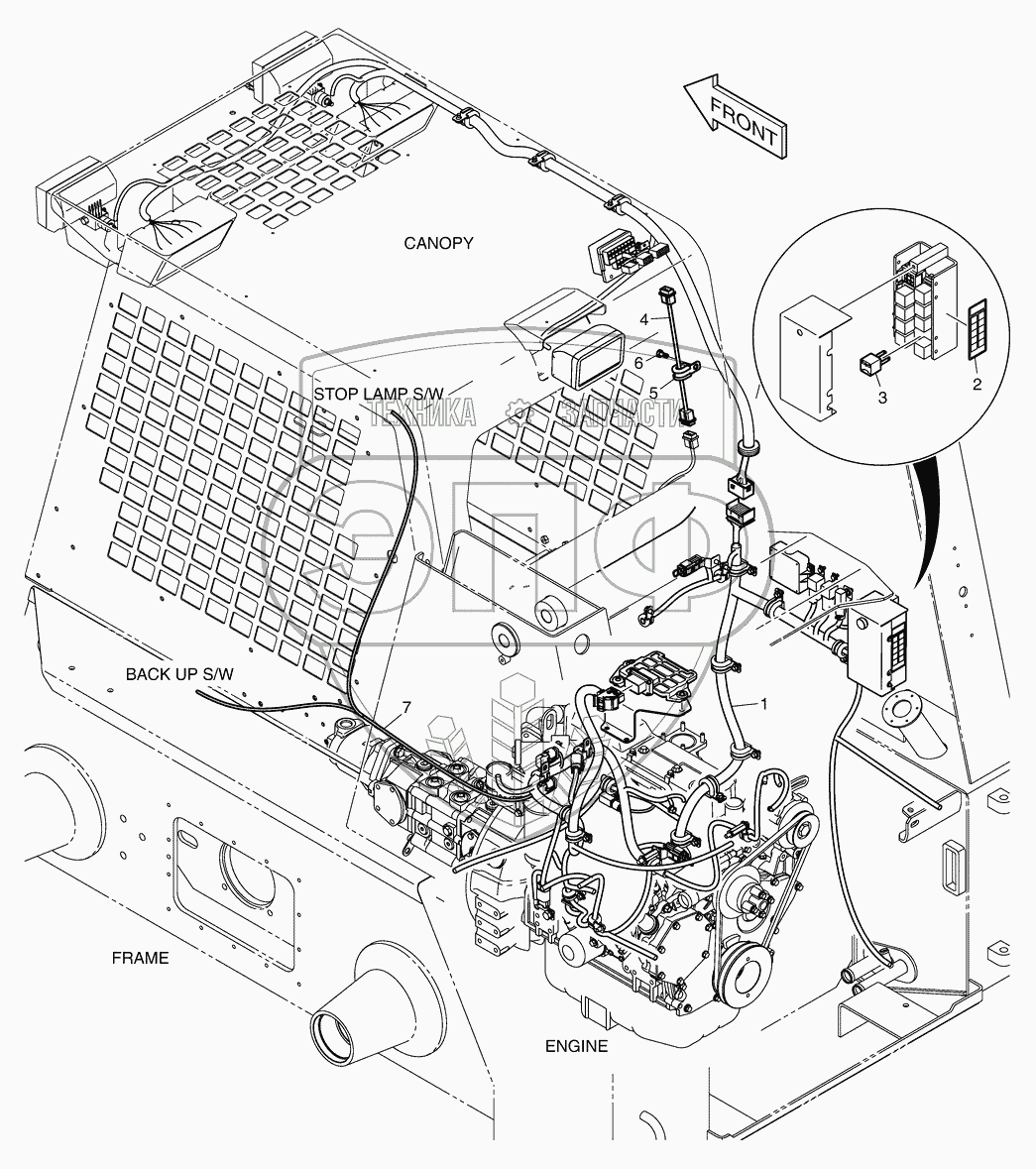 FRONT

CANOPY

4
6
5
3
2

STOP LAMP S/W

ТЕХНИКА ЗАПЧАСТИ

BACK UP S/W

7

1

FRAME

ENGINE