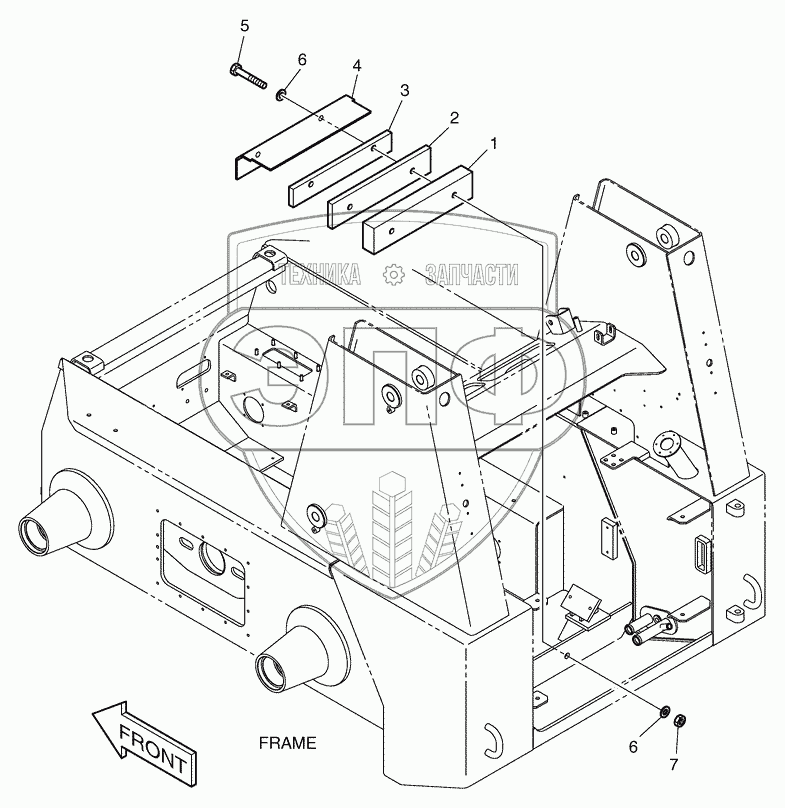 5
6
4
3
2
1
ТЕХНИКА ЗАПЧАСТИ
ЭПФ
FRONT
FRAME
6
7