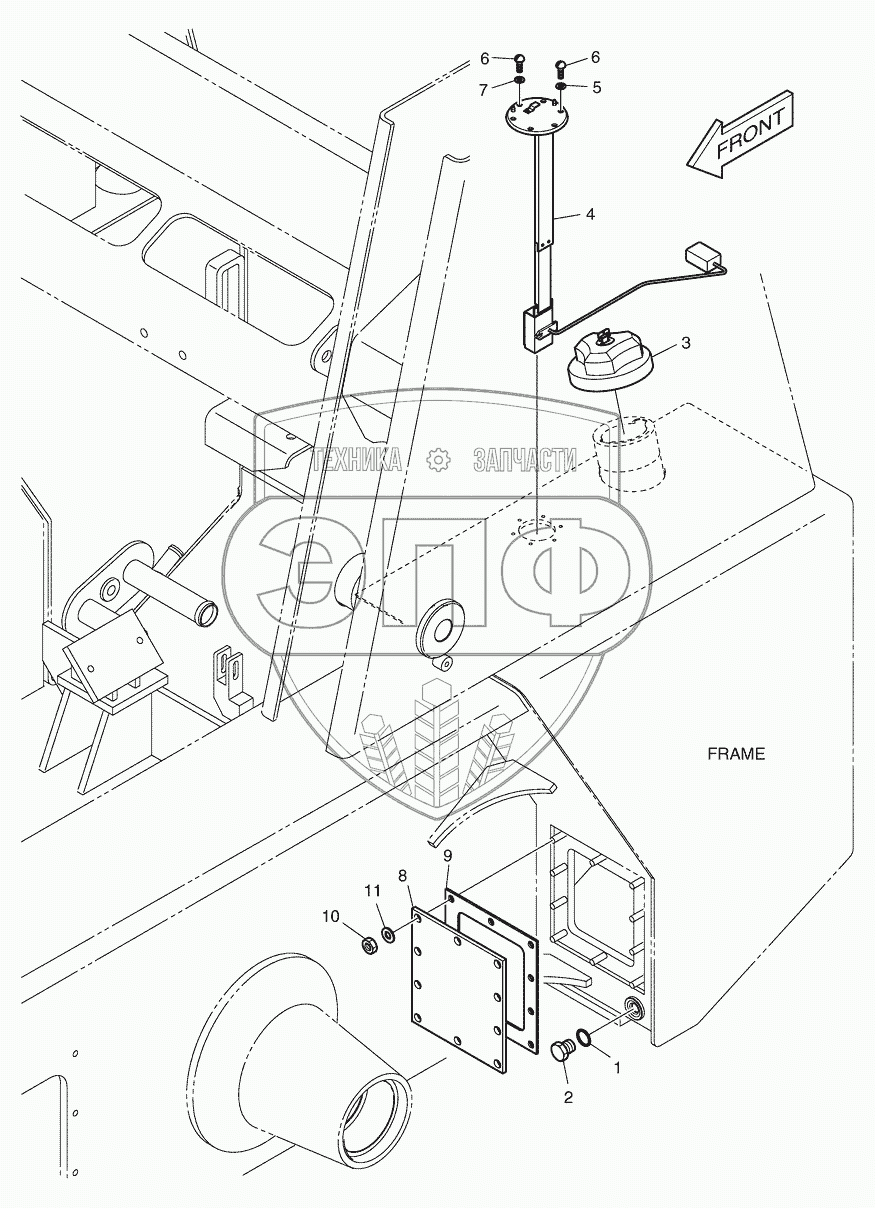 6
6
7
5
FRONT
4
3
ТЕХНИКА ЗАПЧАСТИ
ЭПФ
FRAME
9
8
11
10
1
2