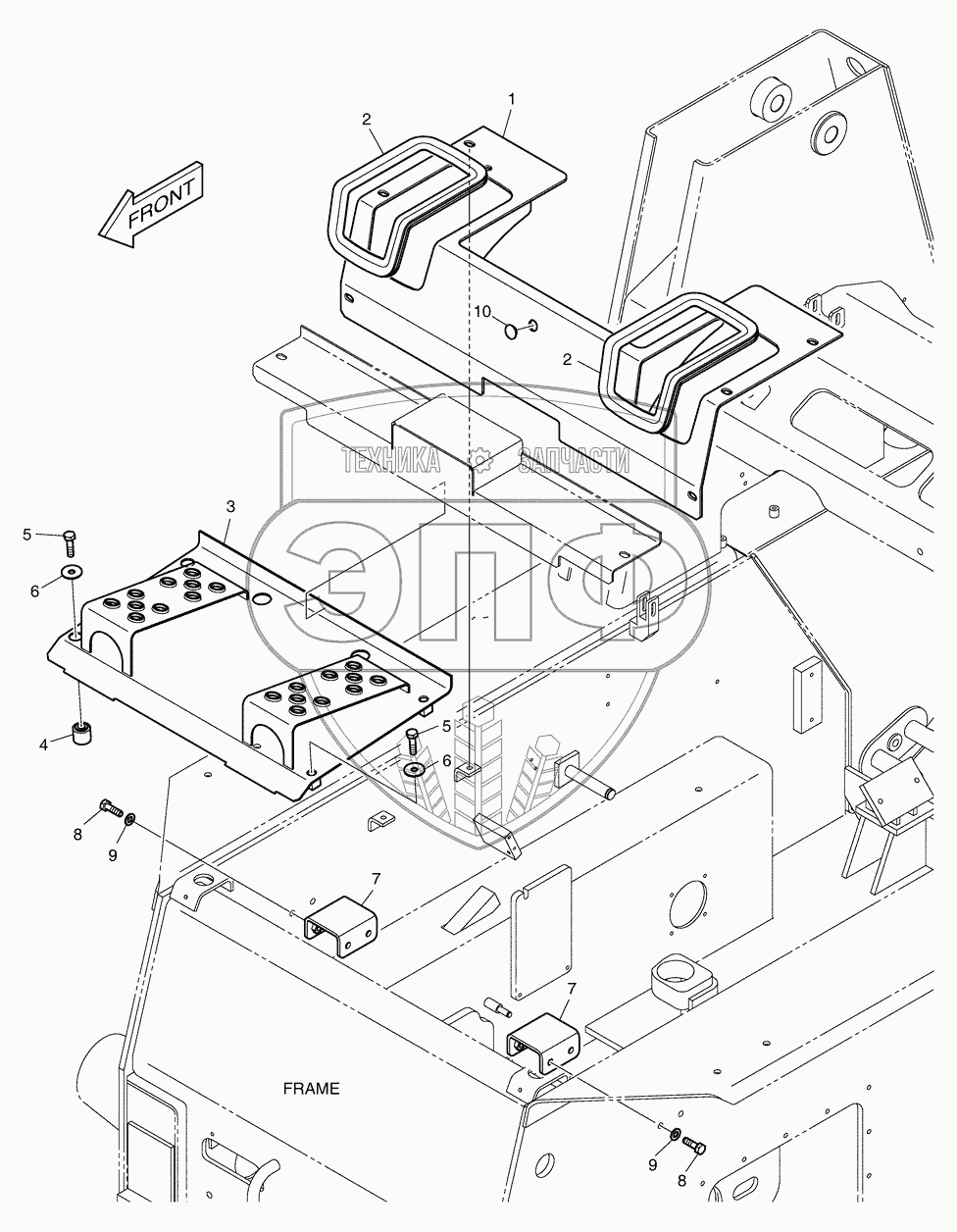 FRONT

1

2

10

2

ТЕХНИКА ЗАПЧАСТИ

ЭПФ

3

5

6

4

5

6

8

9

7

7

FRAME

9

8