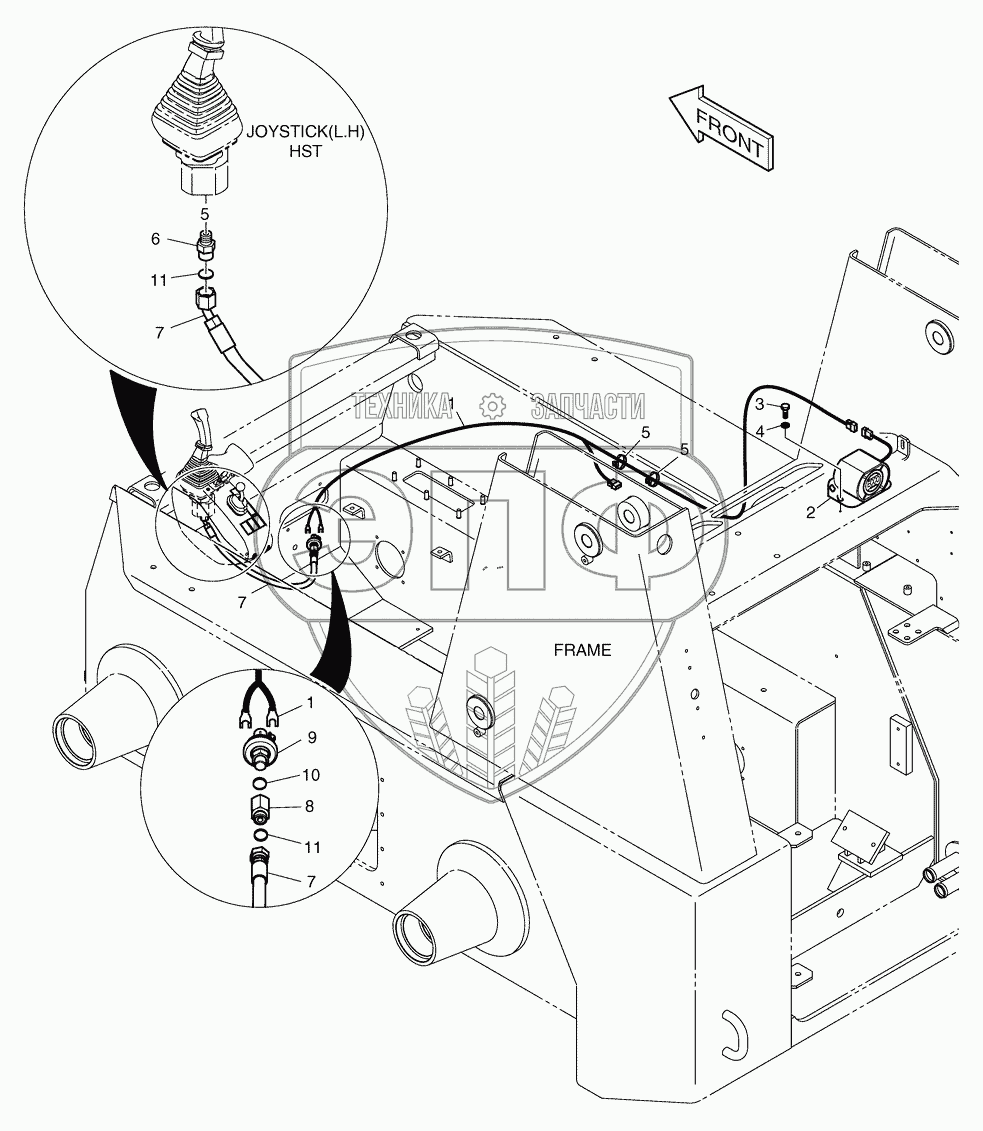 JOYSTICK(L.H)
HST
5
6
11
7
FRONT
ТЕХНИКА ЗАПЧАСТИ
1
3
4
5
5
2
7
FRAME
1
9
10
8
11
7