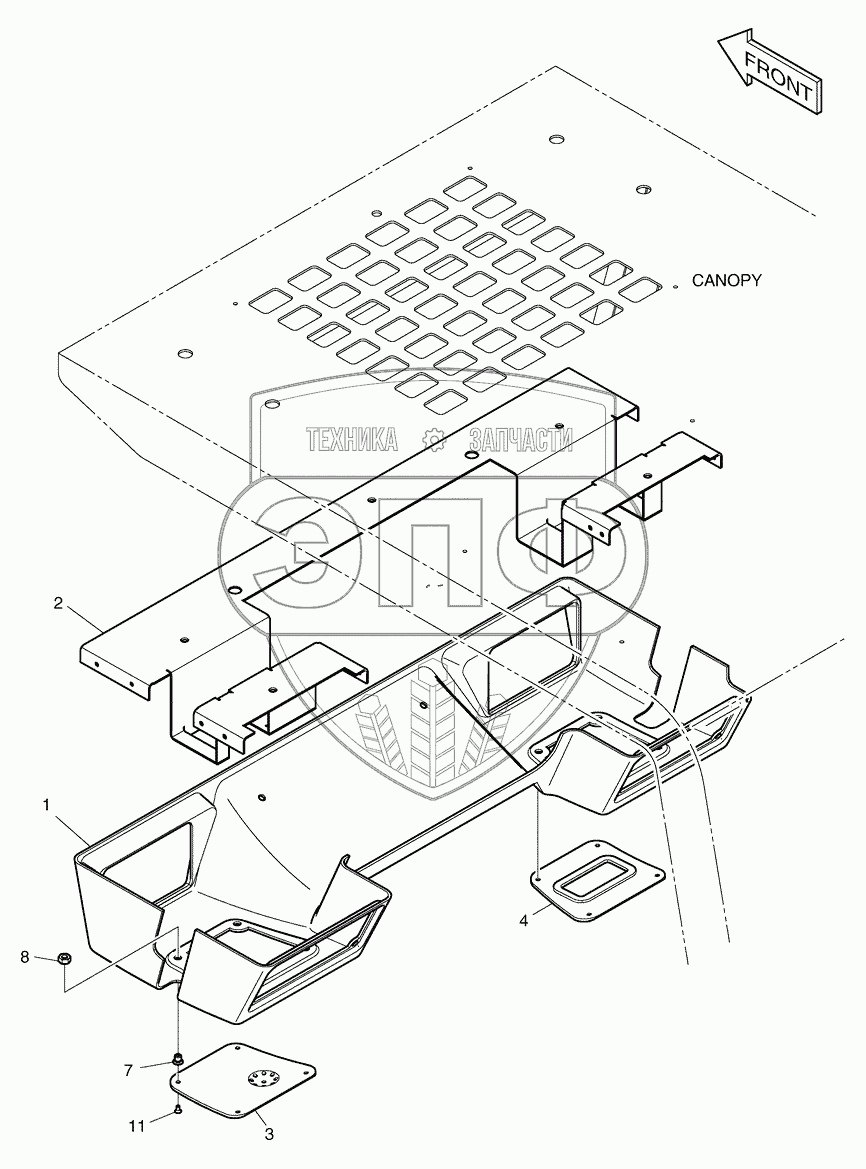 FRONT

CANOPY

ТЕХНИКА ЗАПЧАСТИ

ЭПФ

2

1

4

8

7

11

3