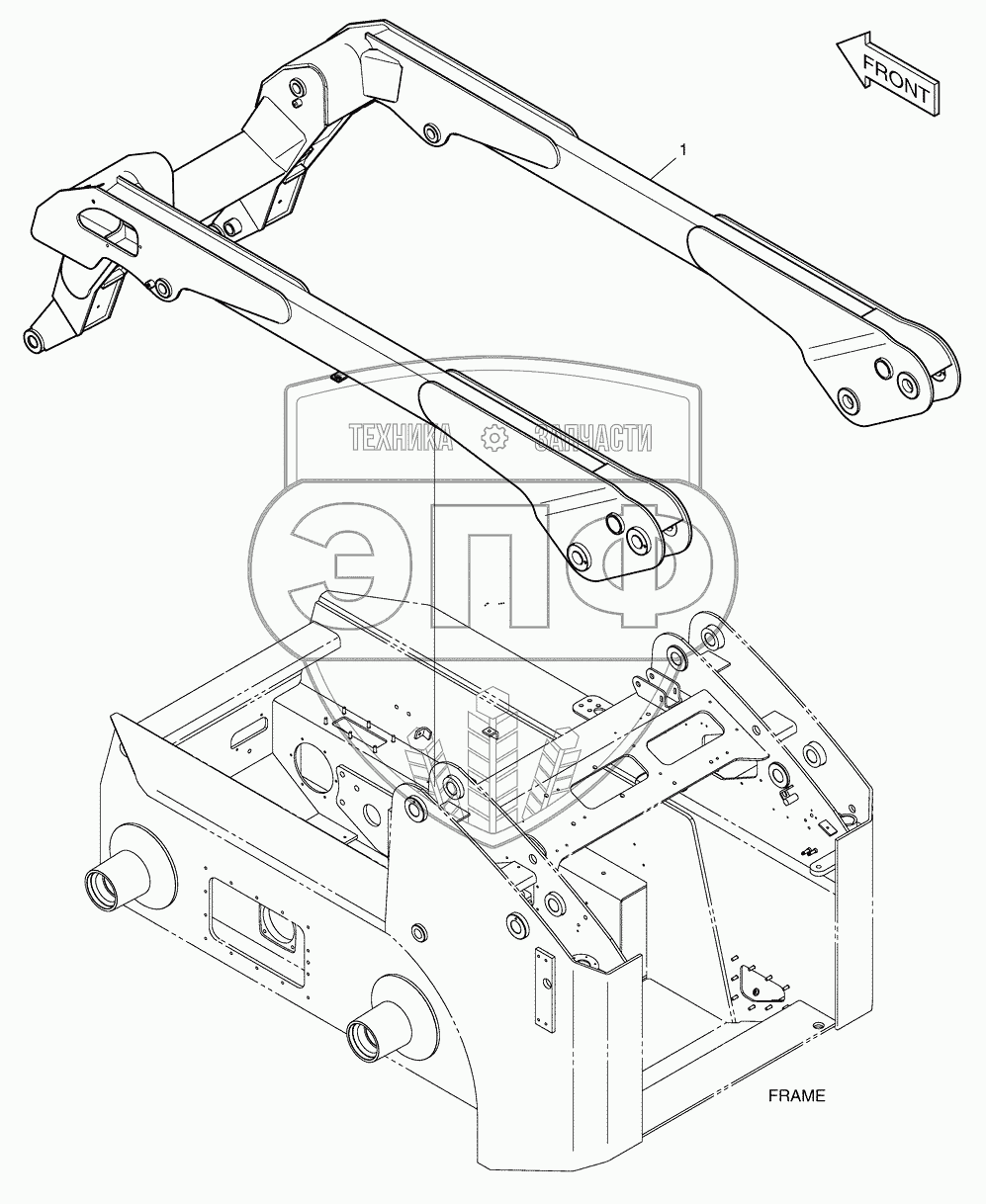 FRONT

1

ТЕХНИКА ЗАПЧАСТИ

ЭПФ

FRAME