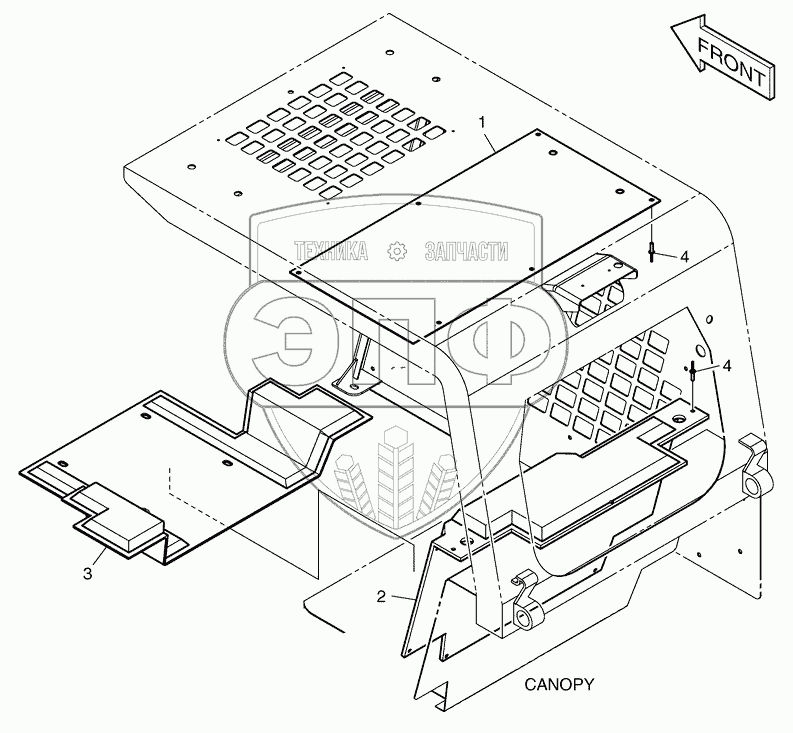 FRONT

1

ТЕХНИКА ЗАПЧАСТИ

ЭПФ

4

4

3

2

CANOPY