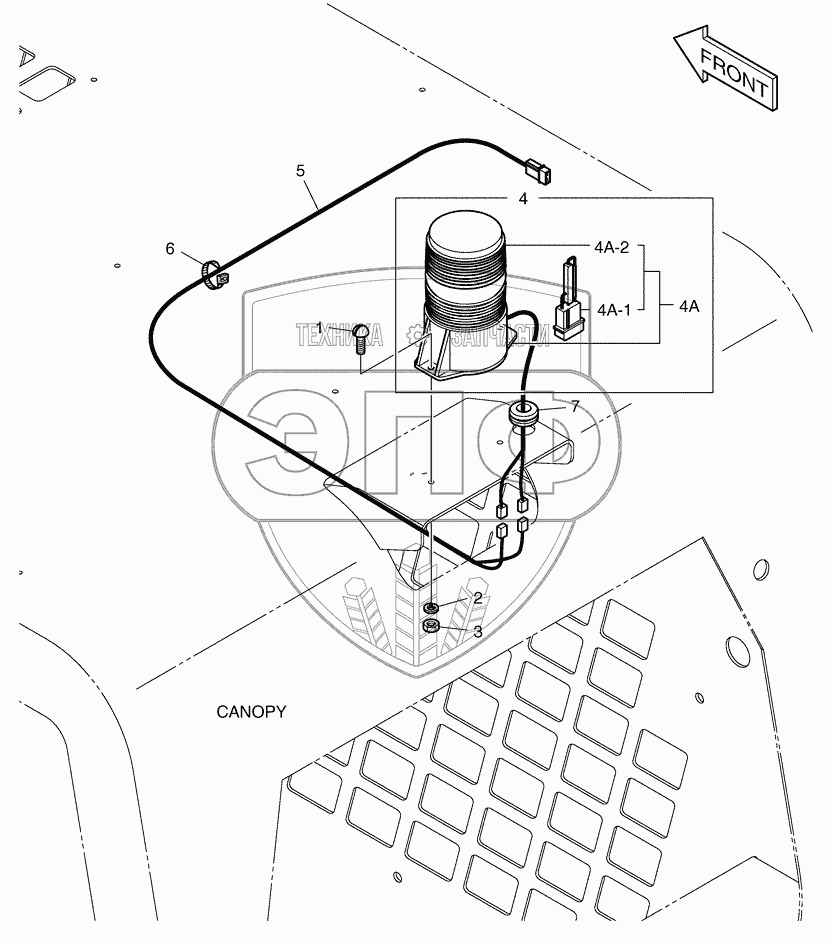 FRONT

5

4

6

4A-2

4A-1

4A

1

ТЕХНИКА ЗАПЧАСТИ

7

ЭПФ

2

3

CANOPY