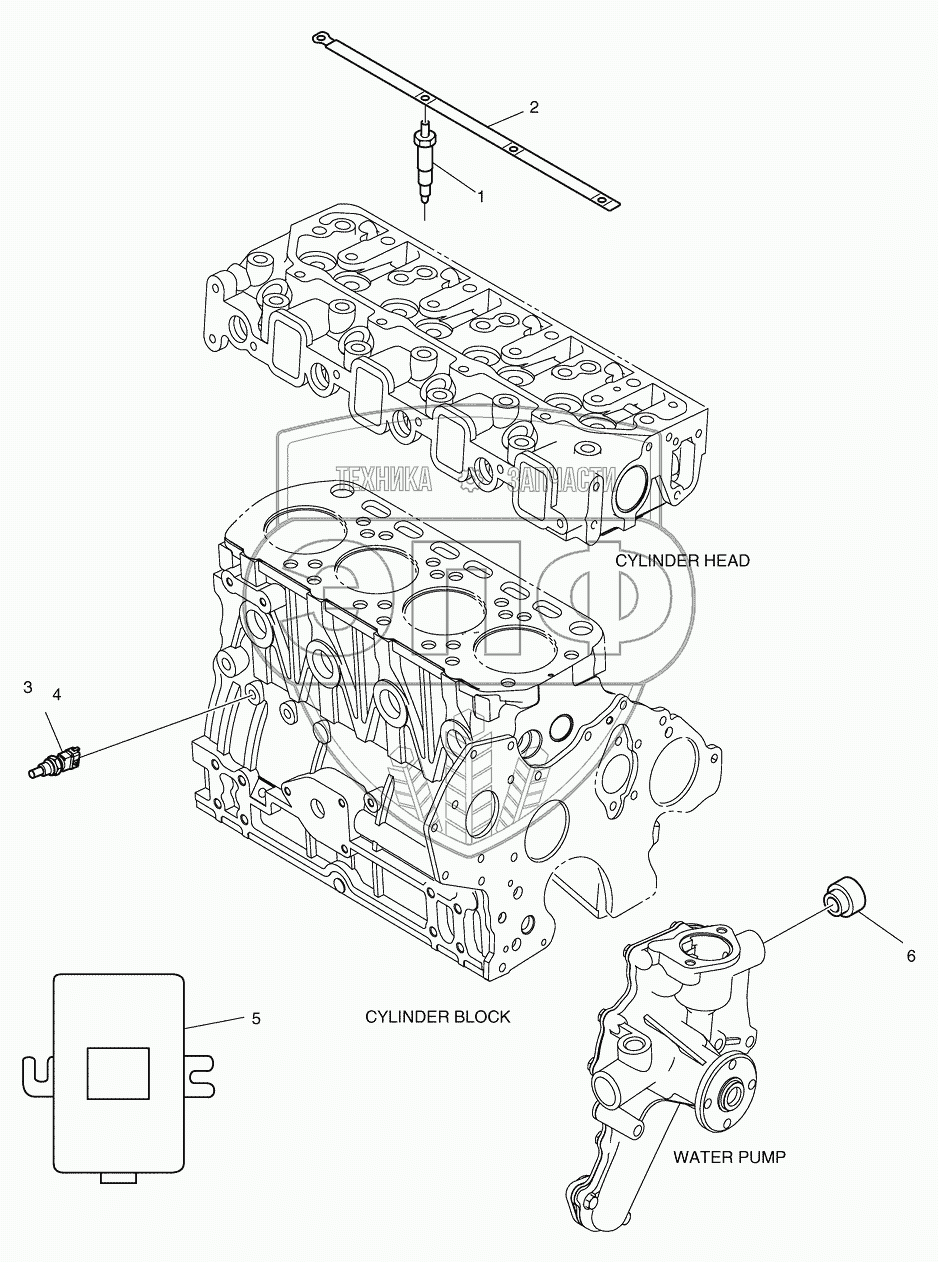 2
1
ТЕХНИКА ЗАПЧАСТИ
ЭПФ
CYLINDER HEAD
3
4
6
5
CYLINDER BLOCK
WATER PUMP