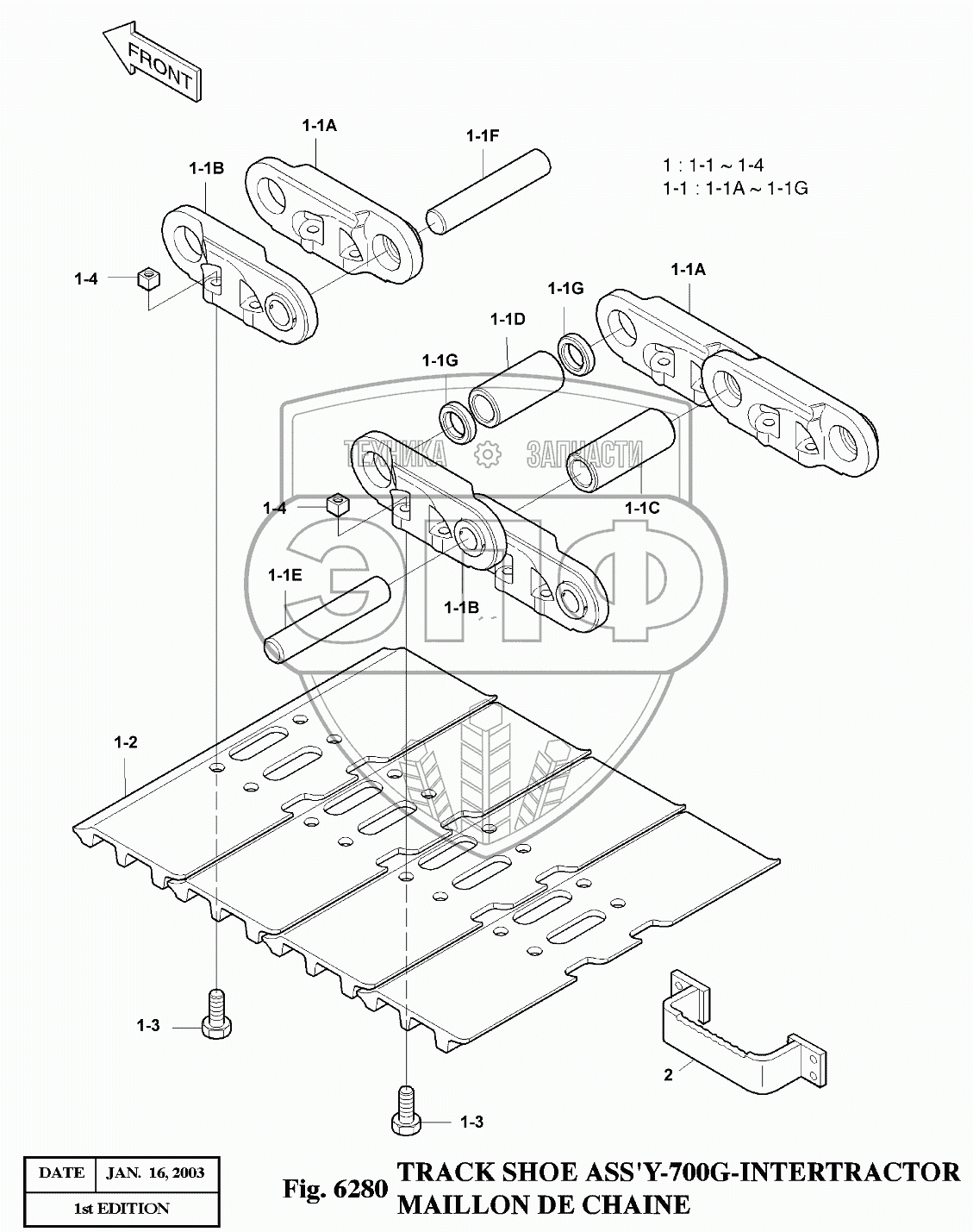 FRONT

1-1A

1-1F

1-1B

1 : 1-1 ~ 1-4
1-1 : 1-1A ~ 1-1G

1-4

1-1A

1-1G

1-1D

1-1G

ТЕХНИКА ЗАПЧАСТИ

1-4

1-1C

ЭПФ

1-1E

1-1B

1-2

1-3

2

1-3

| DATE | JAN. 16, 2003 |
|---|---|
| 1st EDITION | |

Fig. 6280 TRACK SHOE ASS'Y-700G-INTERTRACTOR
MAILLON DE CHAINE