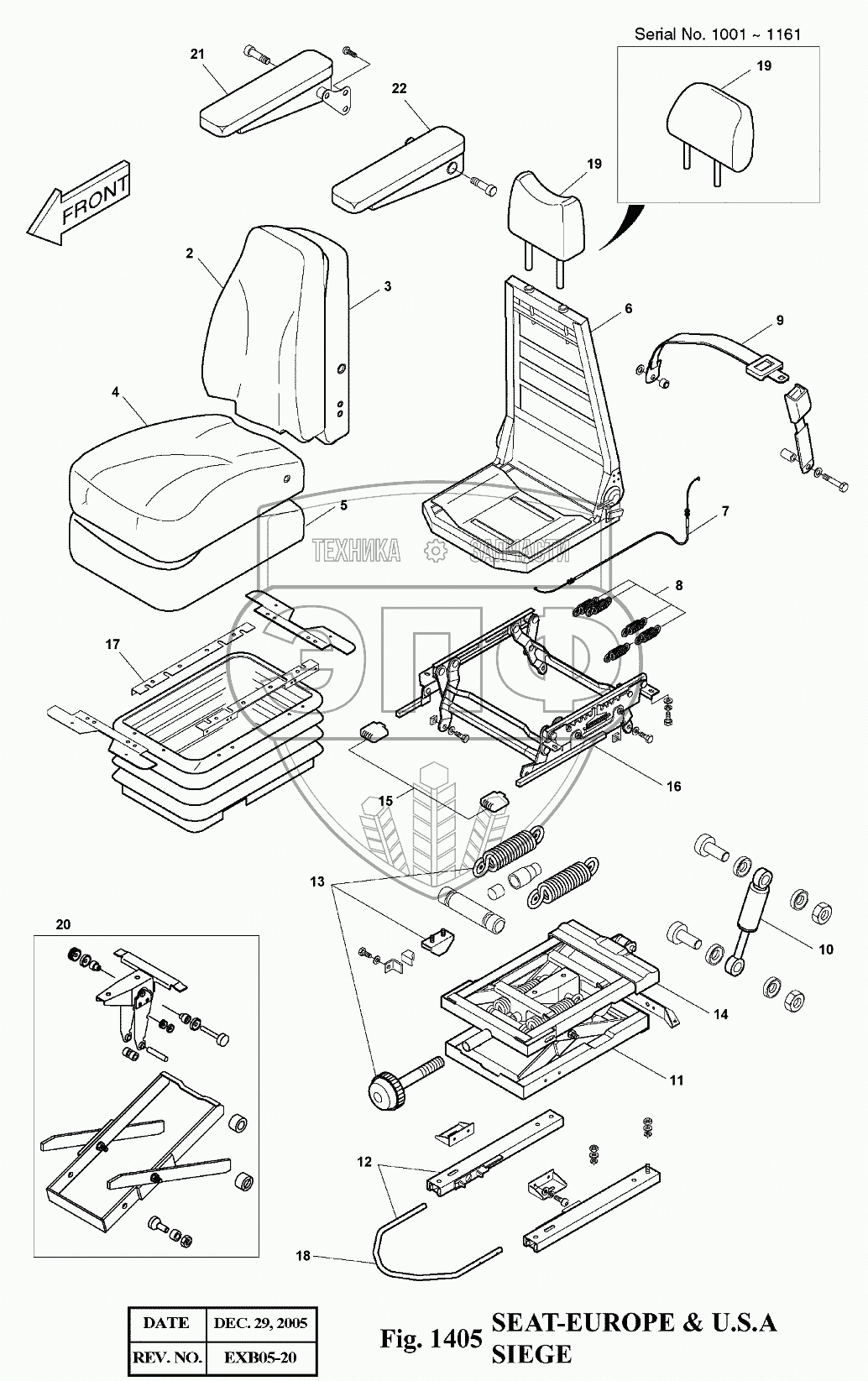 Serial No. 1001 ~ 1161

19

21

22

19

FRONT

2

3

6

9

4

5

7

ТЕХНИКА ЗАПЧАСТИ

ЭПФ

8

17

16

15

13

10

20

14

11

12

18

| DATE | DEC. 29, 2005 |
|---|---|
| REV. NO. | EXB05-20 |

Fig. 1405 SEAT-EUROPE & U.S.A SIEGE