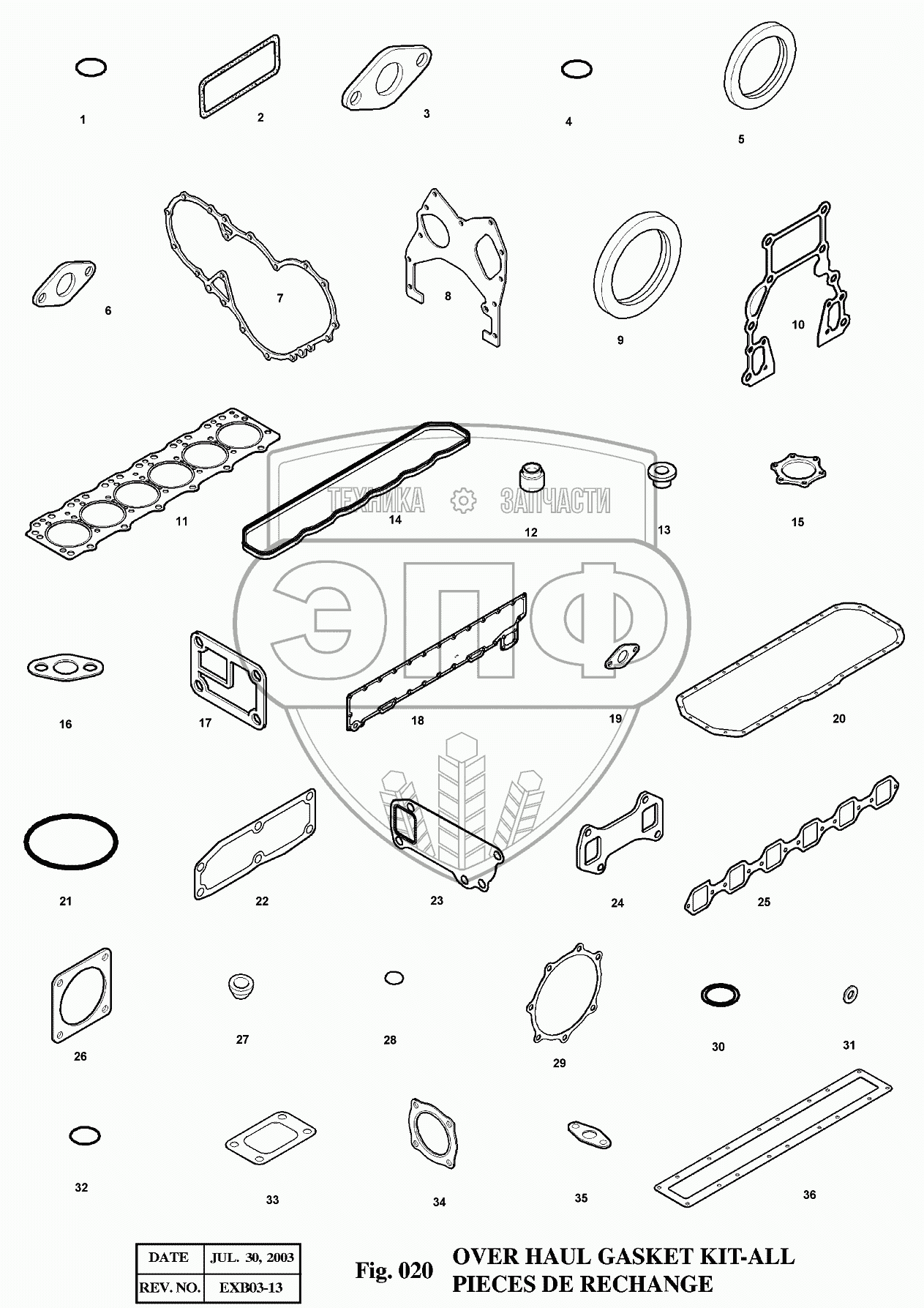 1
2
3
4
5
6
7
8
9
10
11
14
12
13
15
ТЕХНИКА ЗАПЧАСТИ
ЭПФ
16
17
18
19
20
21
22
23
24
25
26
27
28
29
30
31
32
33
34
35
36

| DATE | JUL. 30, 2003 |
|---|---|
| REV. NO. | EXB03-13 |

Fig. 020 OVER HAUL GASKET KIT-ALL
PIECES DE RECHANGE