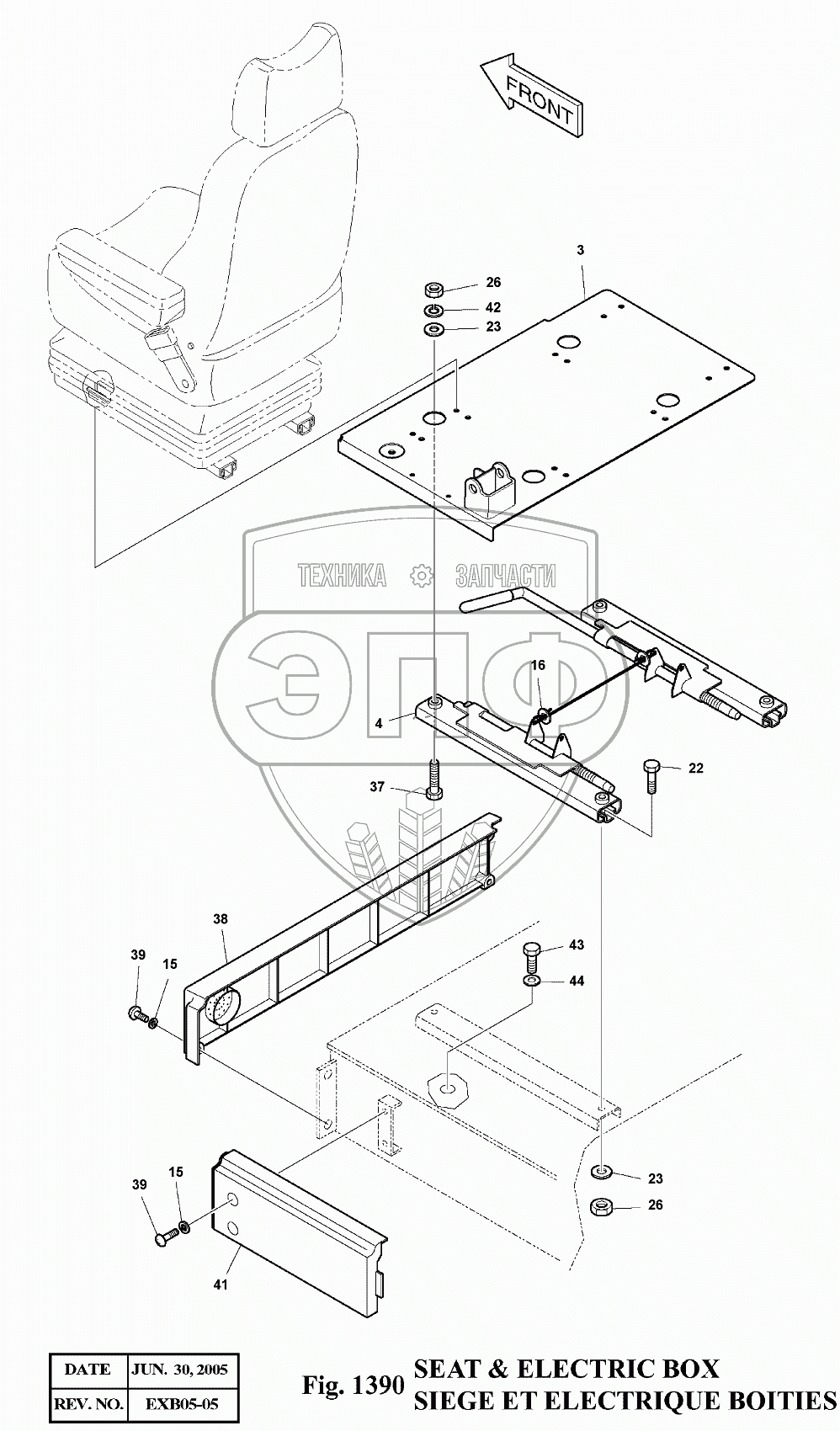 FRONT

3
26
42
23

ТЕХНИКА ЗАПЧАСТИ
ЭПФ

16
4
22
37

38
39
15
43
44

23
26
39
15
41

| DATE | JUN. 30, 2005 |
|---|---|
| REV. NO. | EXB05-05 |

Fig. 1390 SEAT & ELECTRIC BOX
SIEGE ET ELECTRIQUE BOITIES