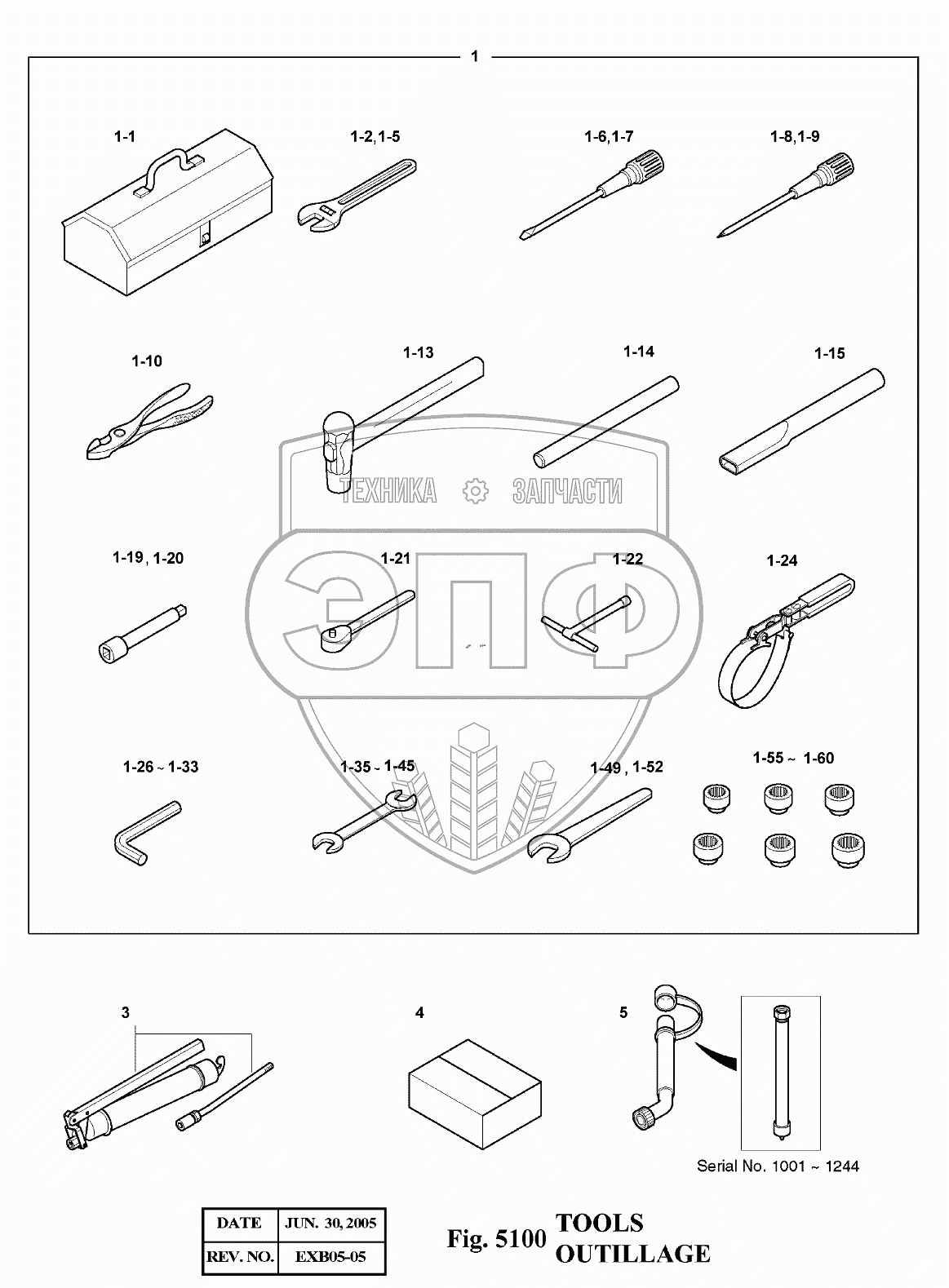 1

1-1

1-2,1-5

1-6,1-7

1-8,1-9

1-10

1-13

1-14

1-15

ТЕХНИКА ЗАПЧАСТИ

ЭПФ

1-19, 1-20

1-21

1-22

1-24

1-26 ~ 1-33

1-35 ~ 1-45

1-49, 1-52

1-55 ~ 1-60

3

4

5

Serial No. 1001 ~ 1244

| DATE | JUN. 30, 2005 |
|---|---|
| REV. NO. | EXB05-05 |

Fig. 5100 TOOLS OUTILLAGE