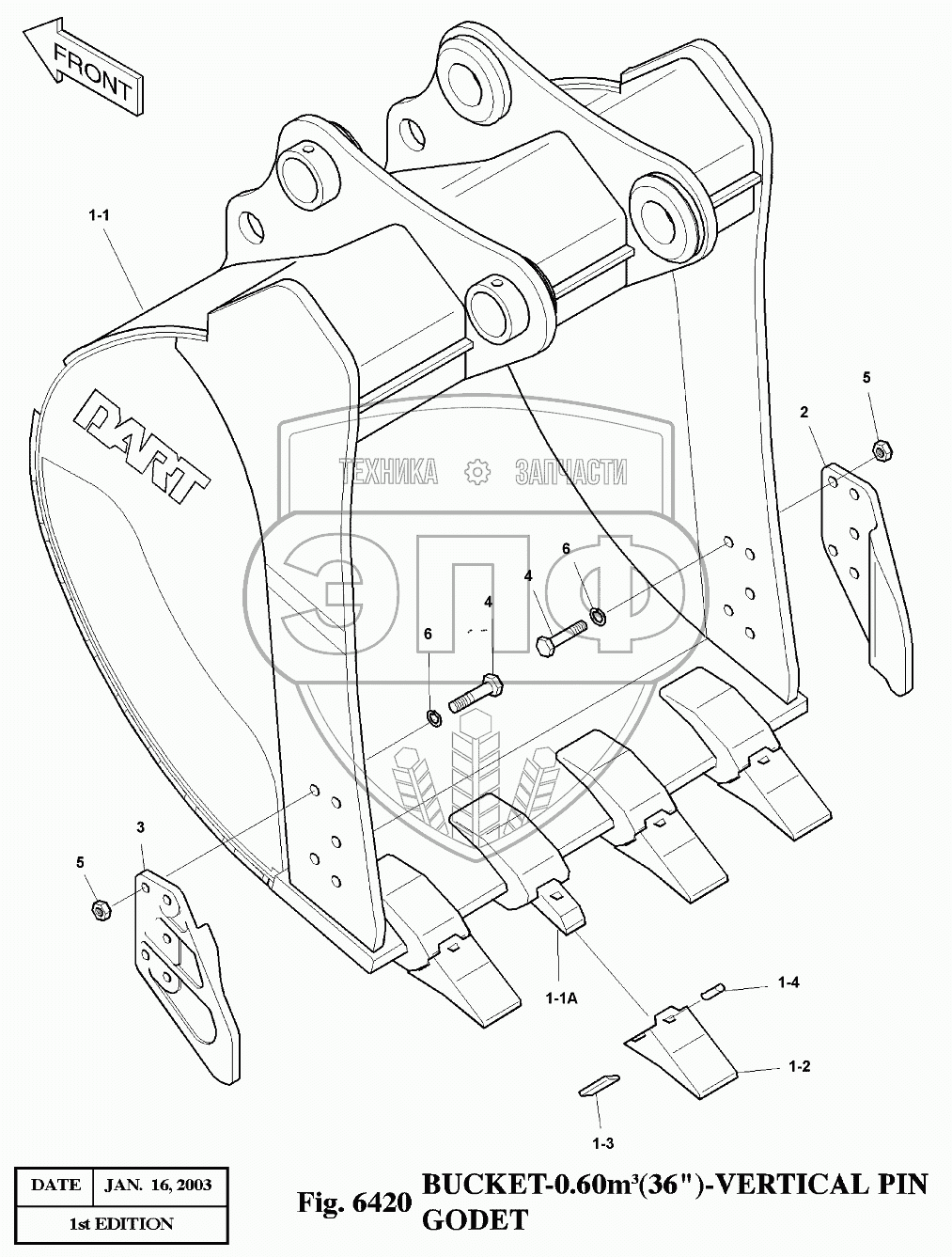 FRONT

1-1

DART

ТЕХНИКА ЗАПЧАСТИ

ЭПФ

5

2

6

4

4

6

3

5

1-1A

1-4

1-2

1-3

| DATE | JAN. 16, 2003 |
|---|---|
| 1st EDITION | |

Fig. 6420 BUCKET-0.60m³(36")-VERTICAL PIN GODET