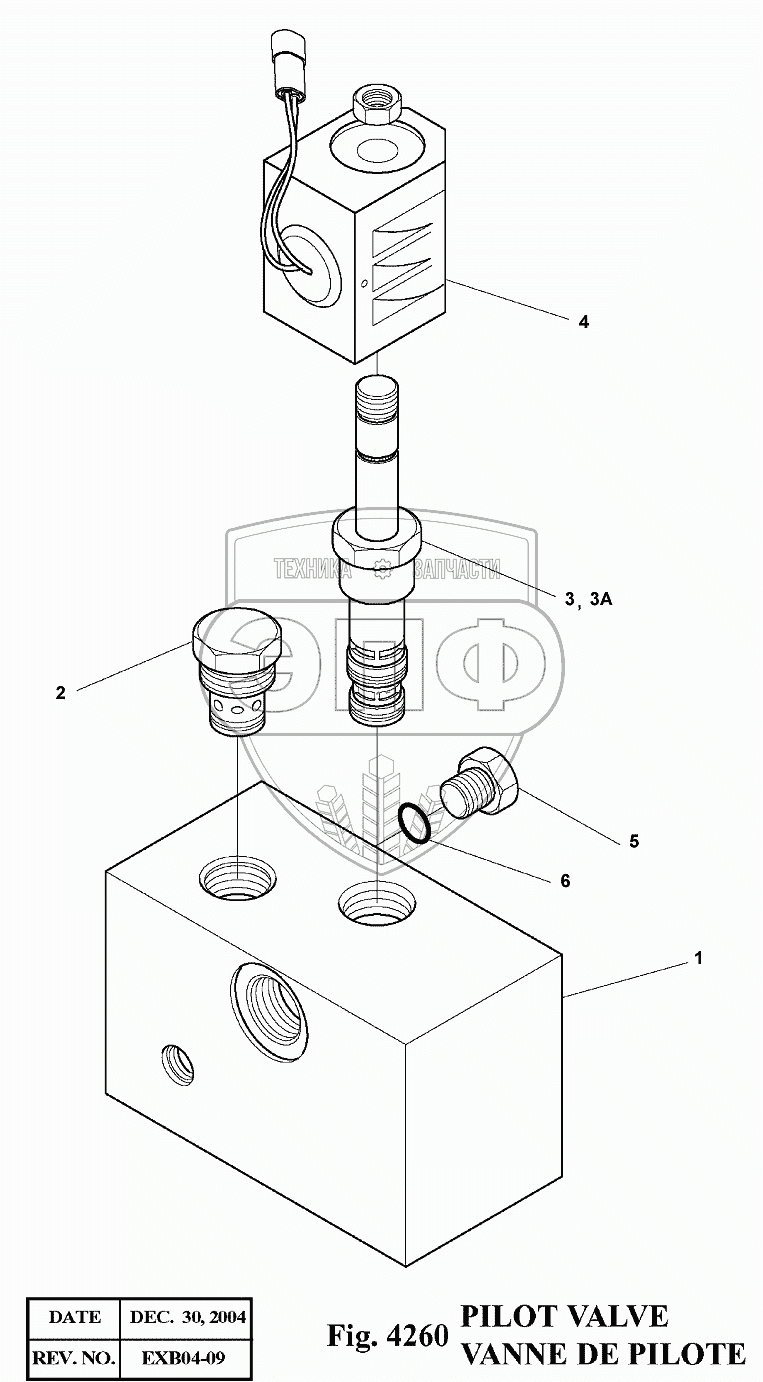 4

ТЕХНИКА ЗАПЧАСТИ

ЭПФ

3, 3A

2

5

6

1

| DATE | DEC. 30, 2004 |
|---|---|
| REV. NO. | EXB04-09 |

Fig. 4260 PILOT VALVE
VANNE DE PILOTE