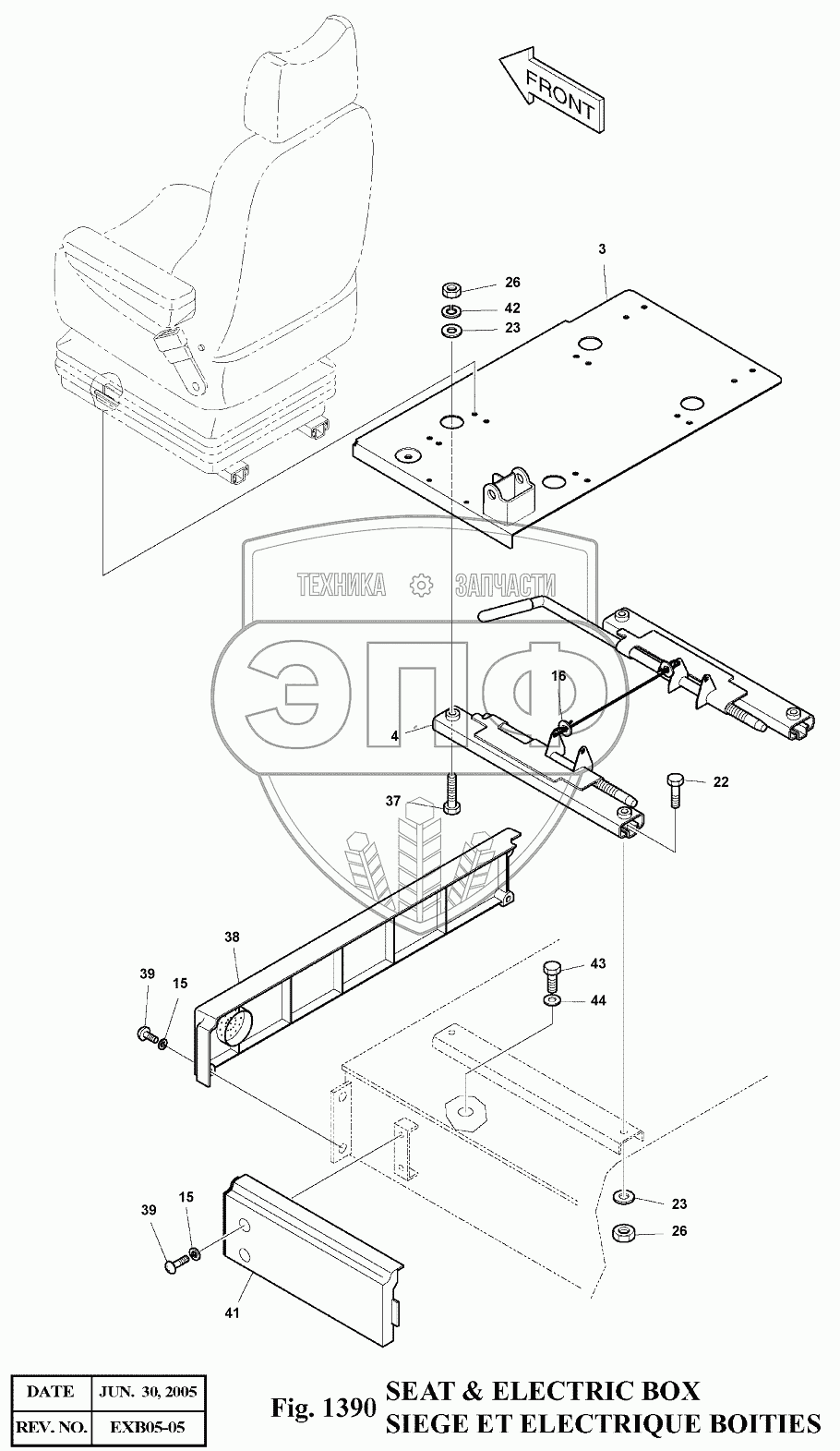 FRONT

3

26

42

23

ТЕХНИКА ЗАПЧАСТИ

ЭПФ

16

4

22

37

38

39

15

43

44

23

26

39

15

41

| DATE | JUN. 30, 2005 |
|---|---|
| REV. NO. | EXB05-05 |

Fig. 1390 SEAT & ELECTRIC BOX
SIEGE ET ELECTRIQUE BOITIES