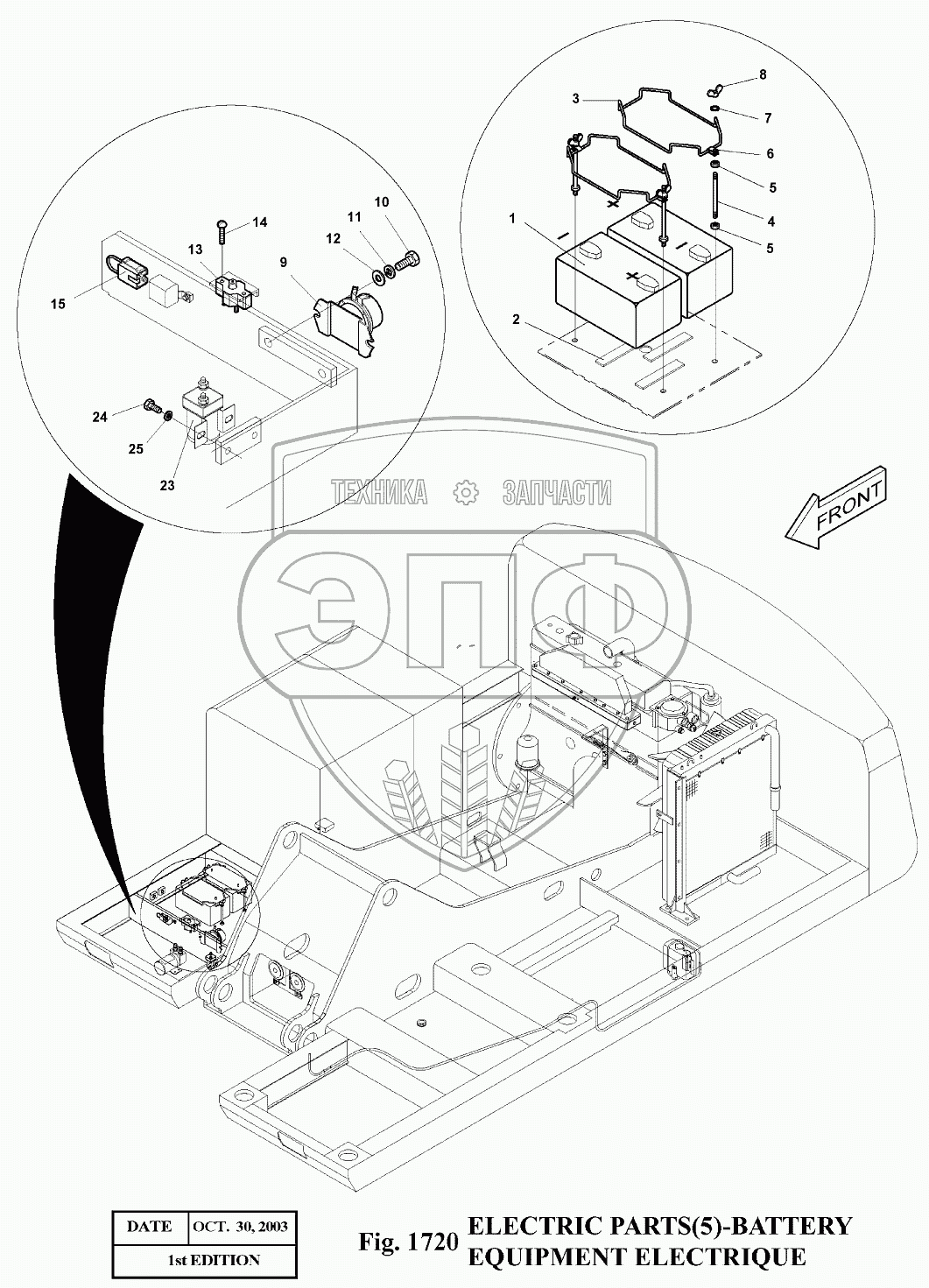 8
3
7
6
5
4
5
1
2
14
10
11
12
13
9
15
24
25
23
ТЕХНИКА ЗАПЧАСТИ
ЭПФ
FRONT

| DATE | OCT. 30, 2003 |
|---|---|
| 1st EDITION | |

Fig. 1720 ELECTRIC PARTS(5)-BATTERY
EQUIPMENT ELECTRIQUE