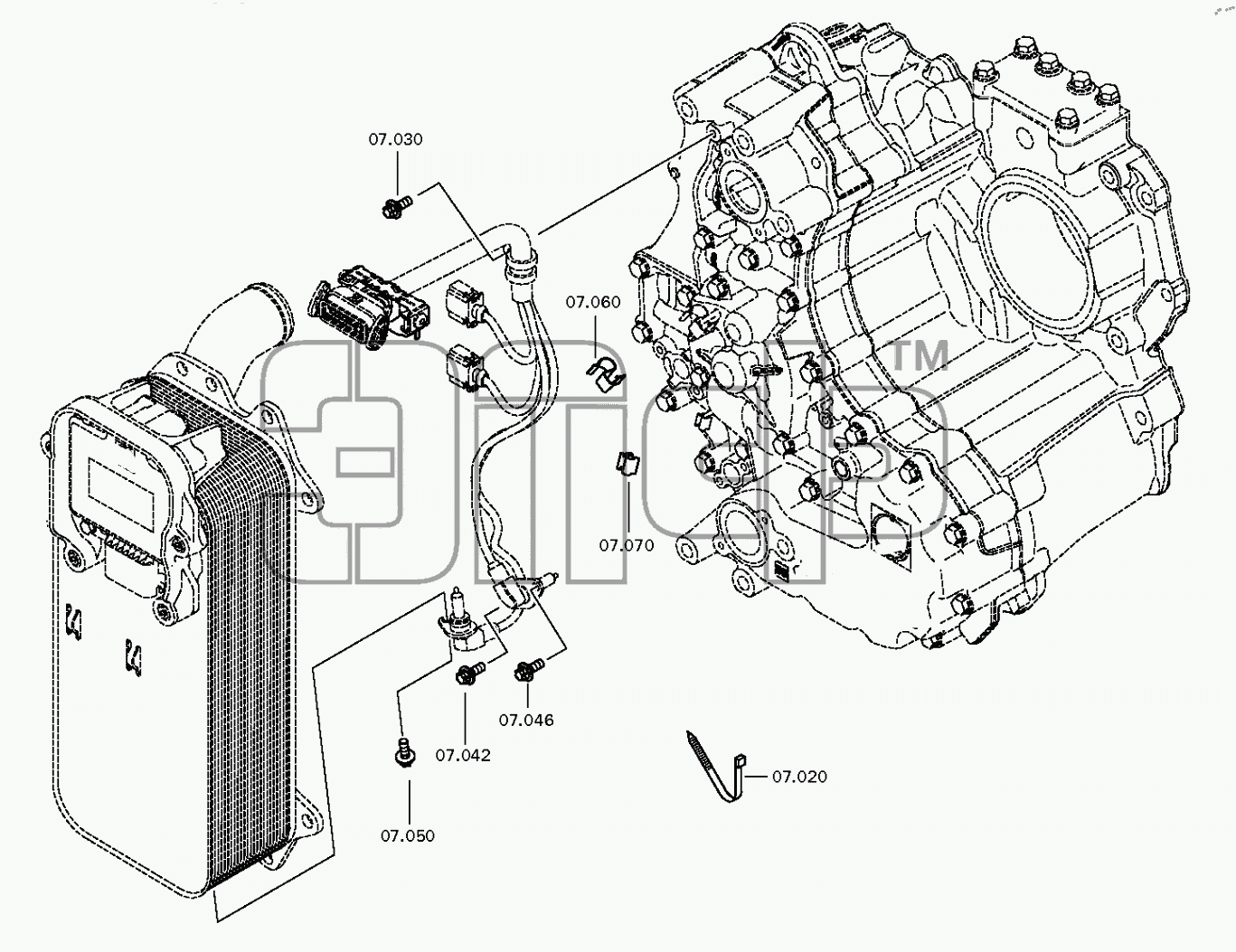 07.030

07.060

TM

07.070

07.046

07.042

07.020

07.050