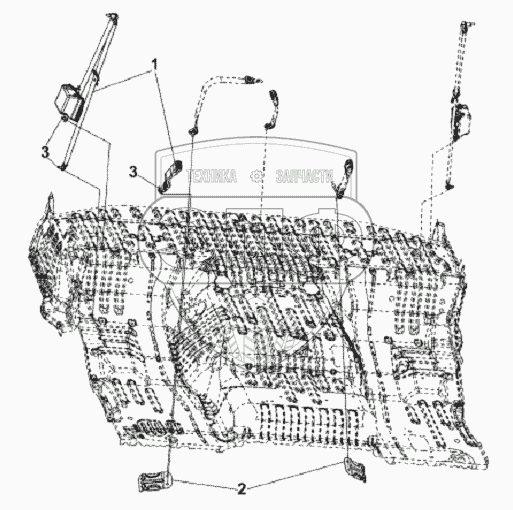 1
3
3
ТЕХНИКА ЗАПЧАСТИ
2