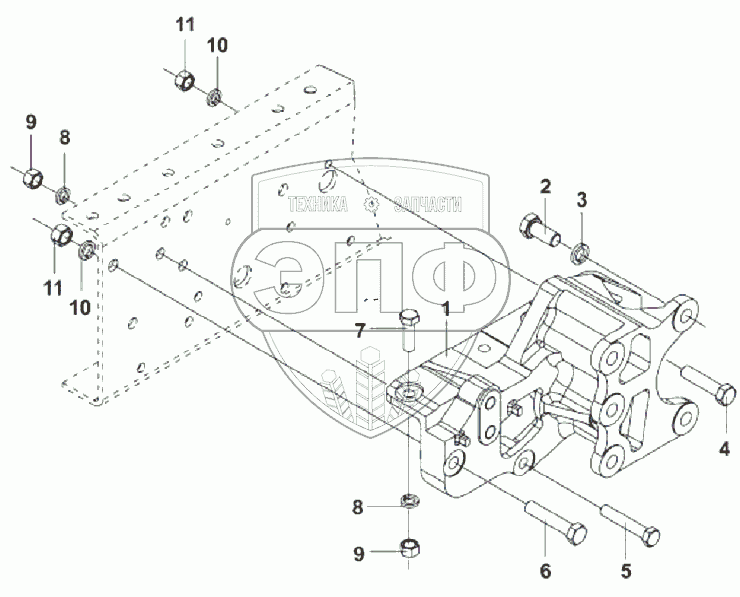 11
10
9
8
11
10
ТЕХНИКА ЗАПЧАСТИ
ЭПФ
2
3
7
1
4
8
9
6
5