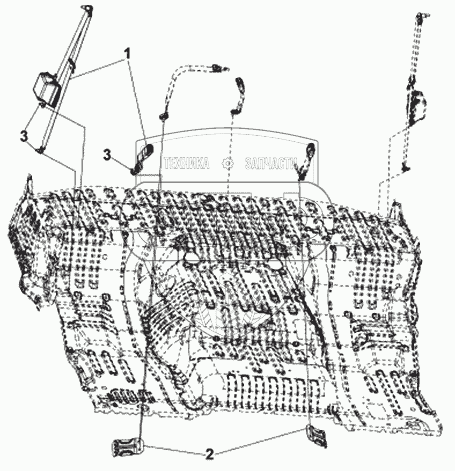 1
3
3
ТЕХНИКА ЗАПЧАСТИ
2