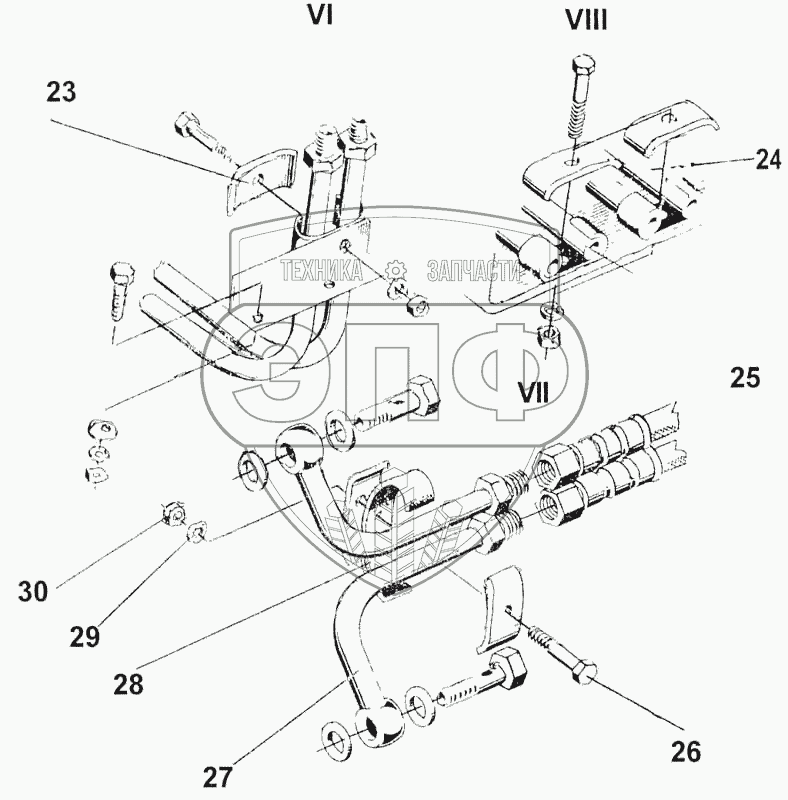 VI
VIII
23
24
ТЕХНИКА ЗАПЧАСТИ
ЭПФ
VII
25
30
29
28
27
26