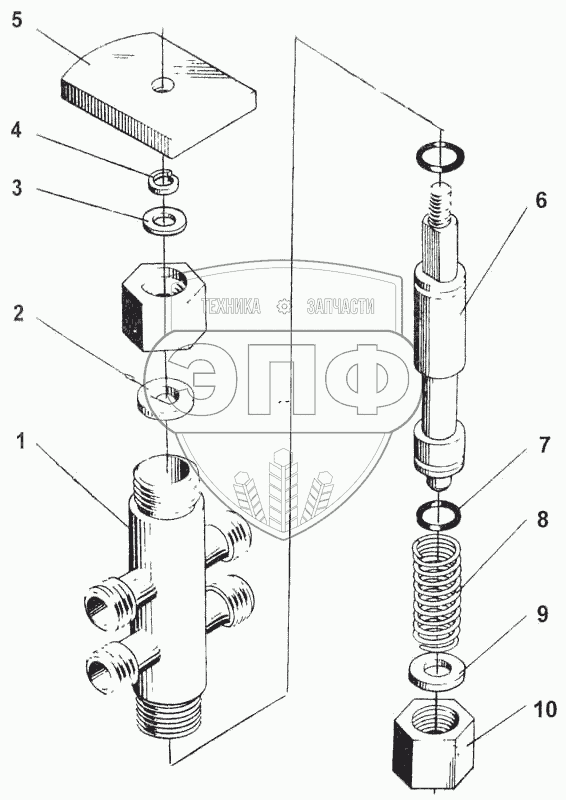 5
4
3
2
1
6
7
8
9
10
ТЕХНИКА ЗАПЧАСТИ
ЭПФ