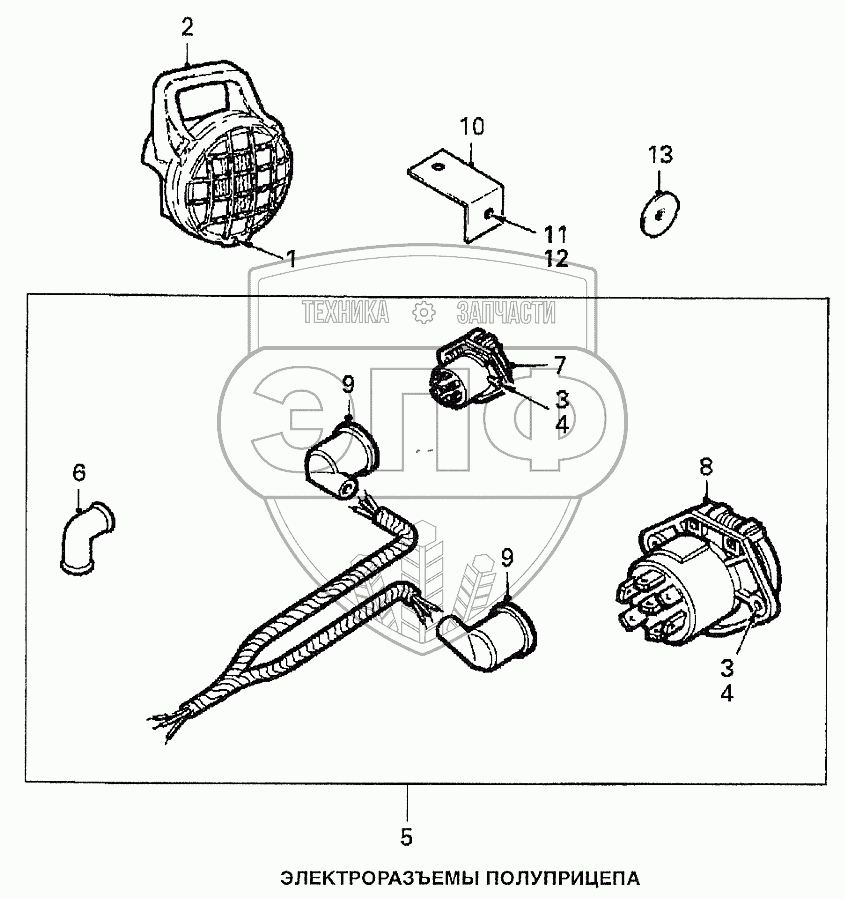 2
10
13
11
12
1
ТЕХНИКА ЗАПЧАСТИ
ЭПФ
7
3
4
9
6
8
9
3
4
5
ЭЛЕКТРОРАЗЪЕМЫ ПОЛУПРИЦЕПА