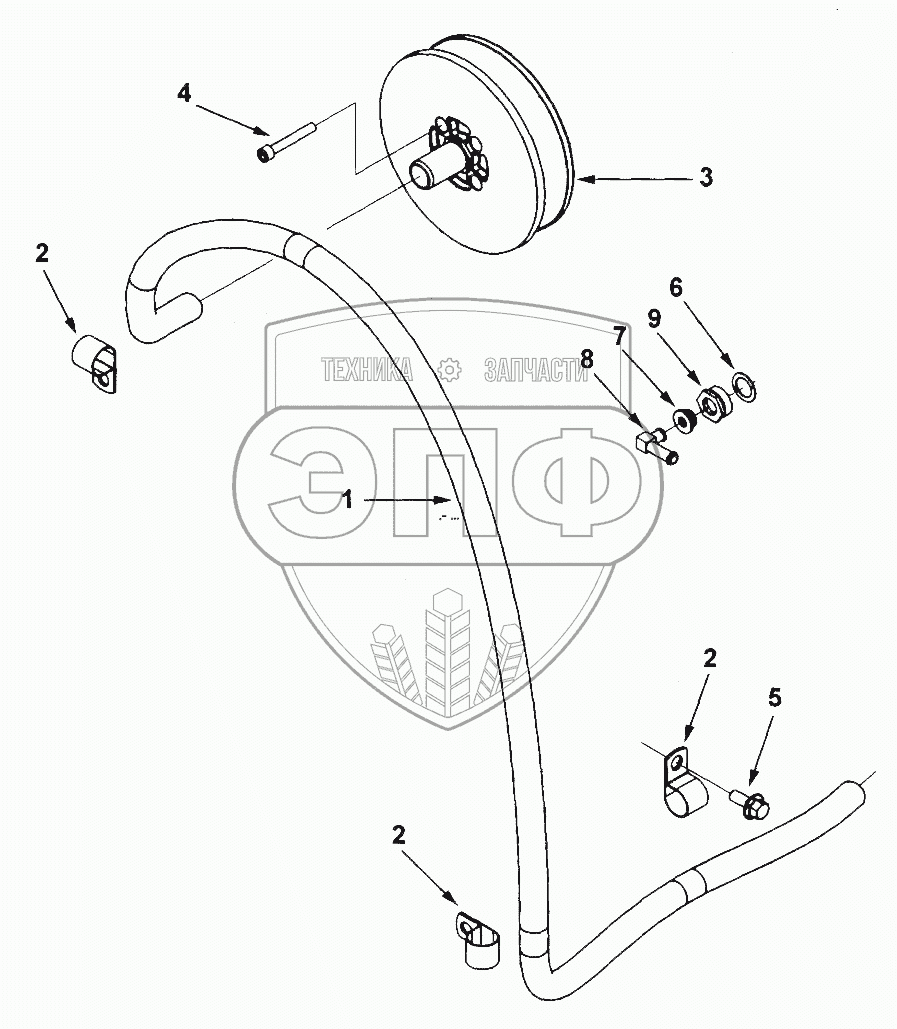 4
3
2
6
9
7
8
ТЕХНИКА ЗАПЧАСТИ
ЭПФ
1
2
5
2