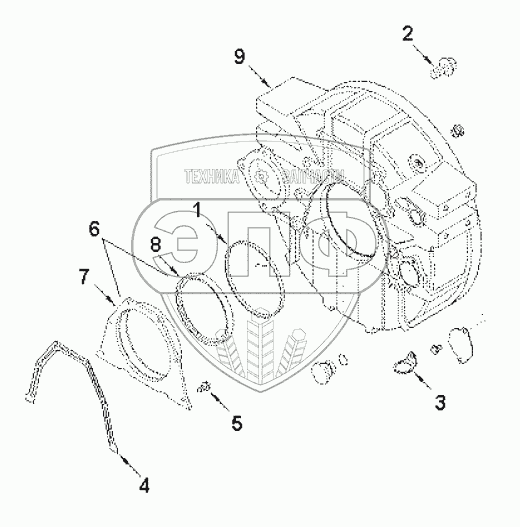 2
9
ТЕХНИКА ЗАПЧАСТИ
ЭЛФ
1
6
8
7
3
5
4