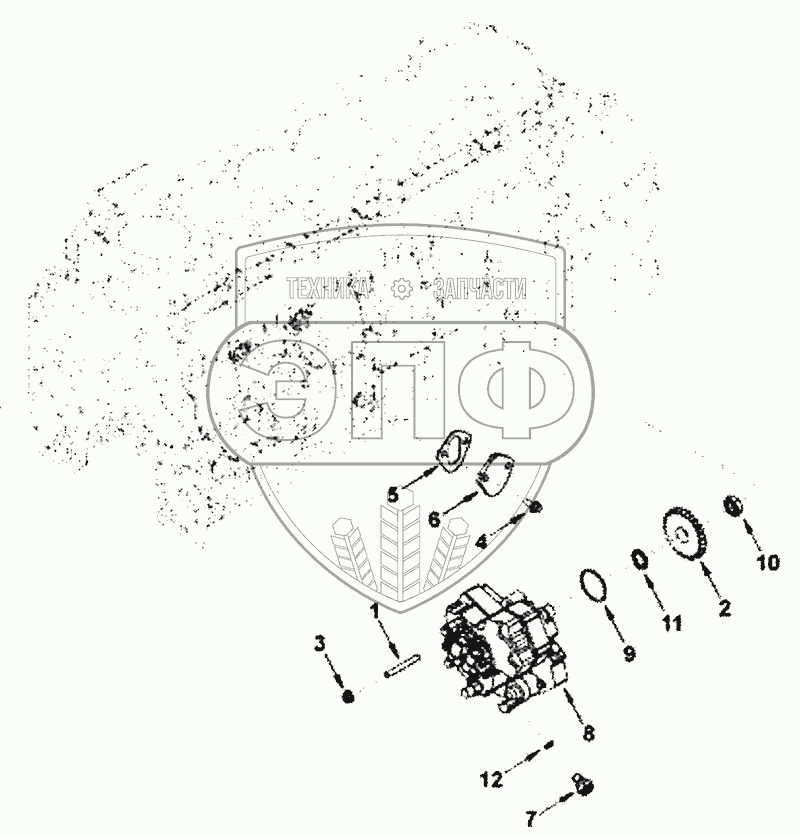 ТЕХНИКА ЗАПЧАСТИ
ЭПФ
5
6
4
10
2
11
9
1
3
8
12
7