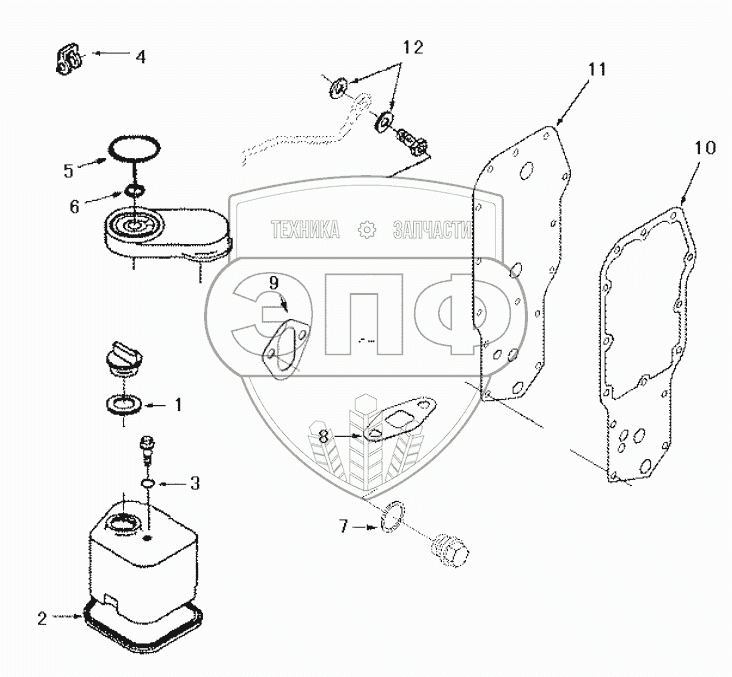 4
12
11
10
5
6
ТЕХНИКА ЗАПЧАСТИ
ЭПФ
9
1
8
3
7
2