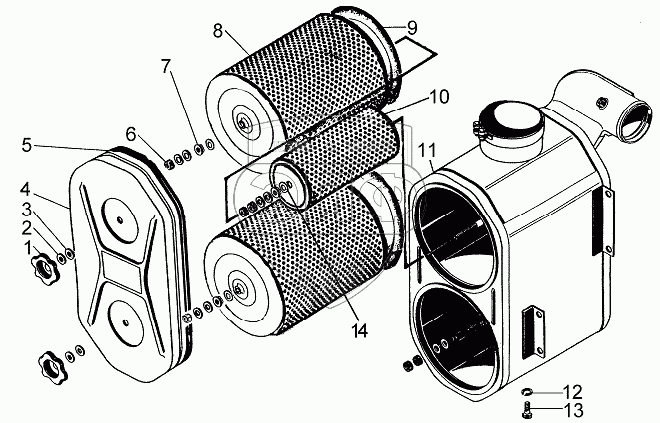 8
9
7
10
6
5
11
4
3
2
1
14
12
13