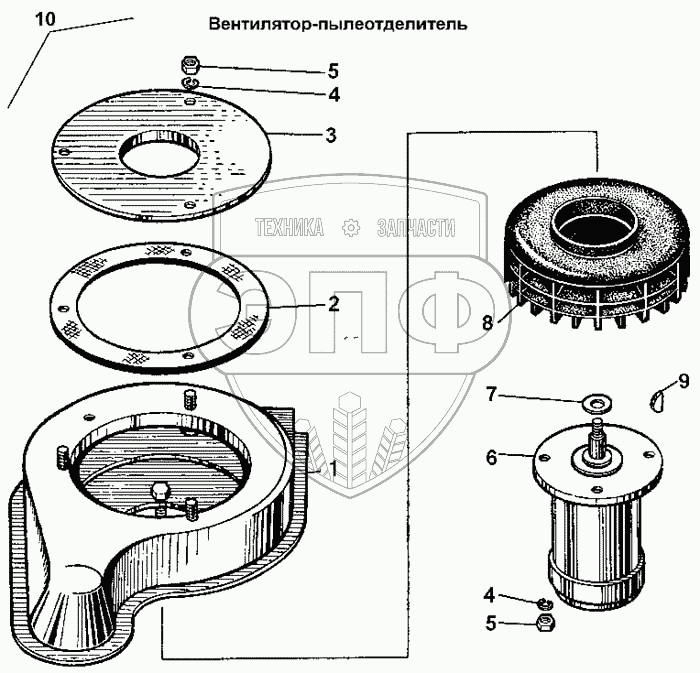 10

Вентилятор-пылеотделитель

5
4
3
ТЕХНИКА ЗАПЧАСТИ
ЭПФ
2
8
7
9
6
1
4
5