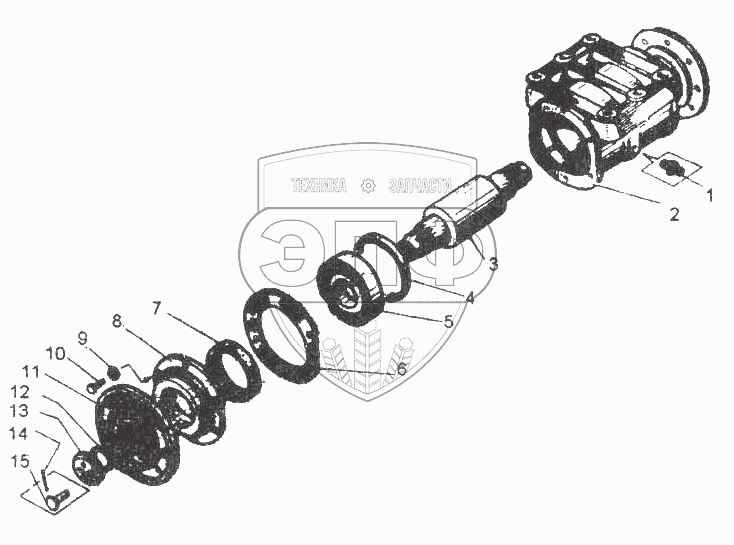 ТЕХНИКА ЗАПЧАСТИ
ЭПФ
1
2
3
4
5
6
7
8
9
10
11
12
13
14
15