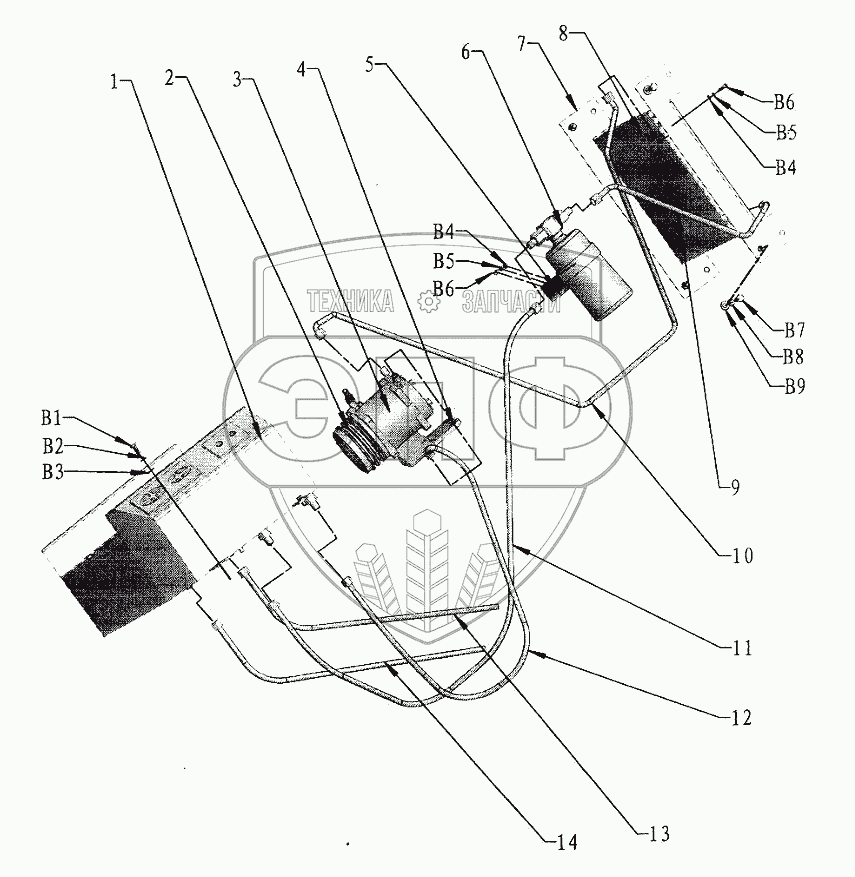 1
2
3
4
5
6
7
8
B6
B5
B4
B4
B5
B6
ТЕХНИКА ЗАПЧАСТИ
ЭЛФ
B7
B8
B9
B1
B2
B3
9
10
11
12
13
14