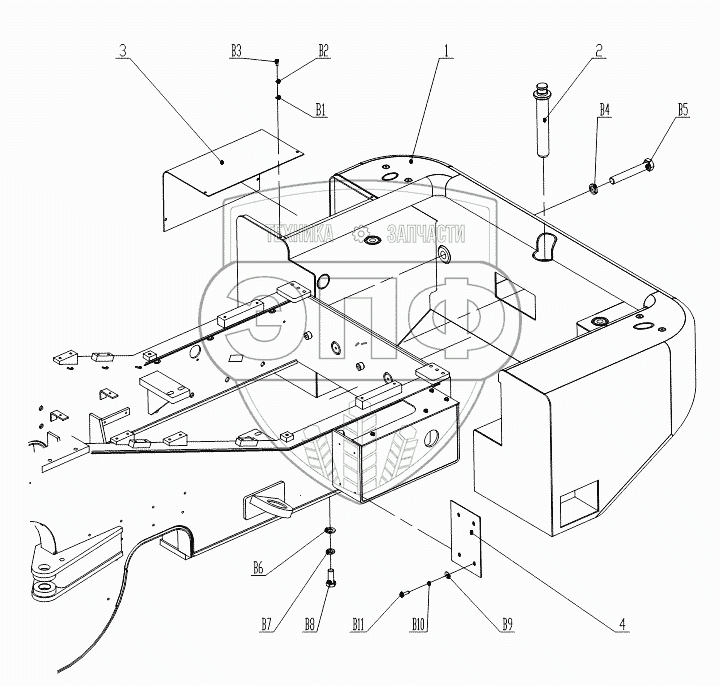 3
B3
B2
B1
1
2
B4
B5
ТЕХНИКА ЗАПЧАСТИ
ЭПФ
B6
B7
B8
B11
B10
B9
4