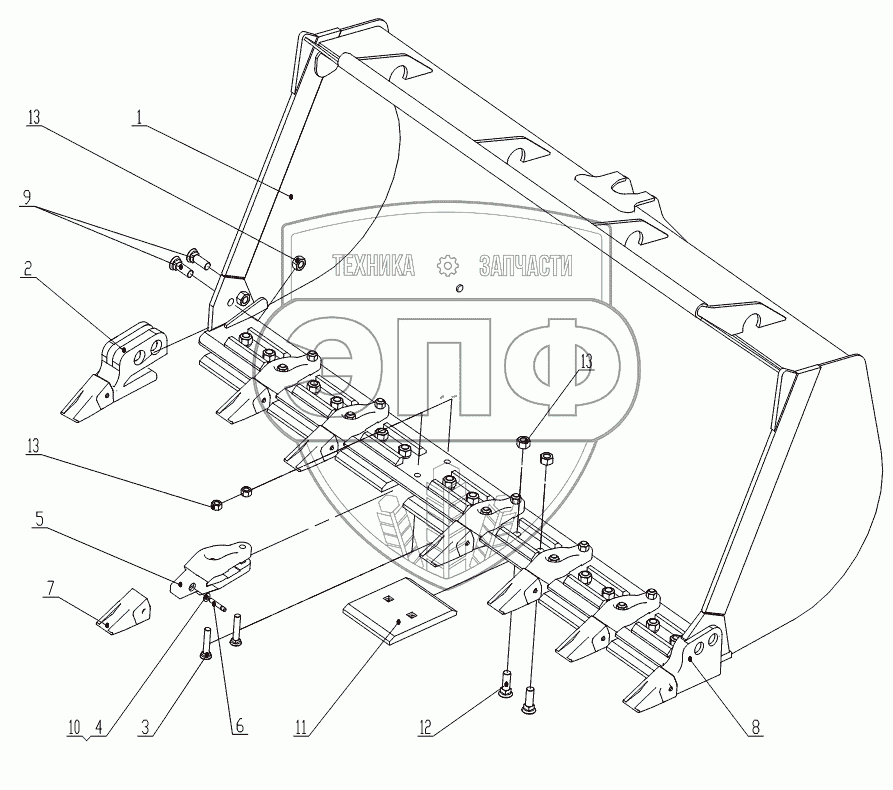 13
1
9
2
ТЕХНИКА ЗАПЧАСТИ
ЭПФ
13
13
5
7
10 4
3
6
11
12
8