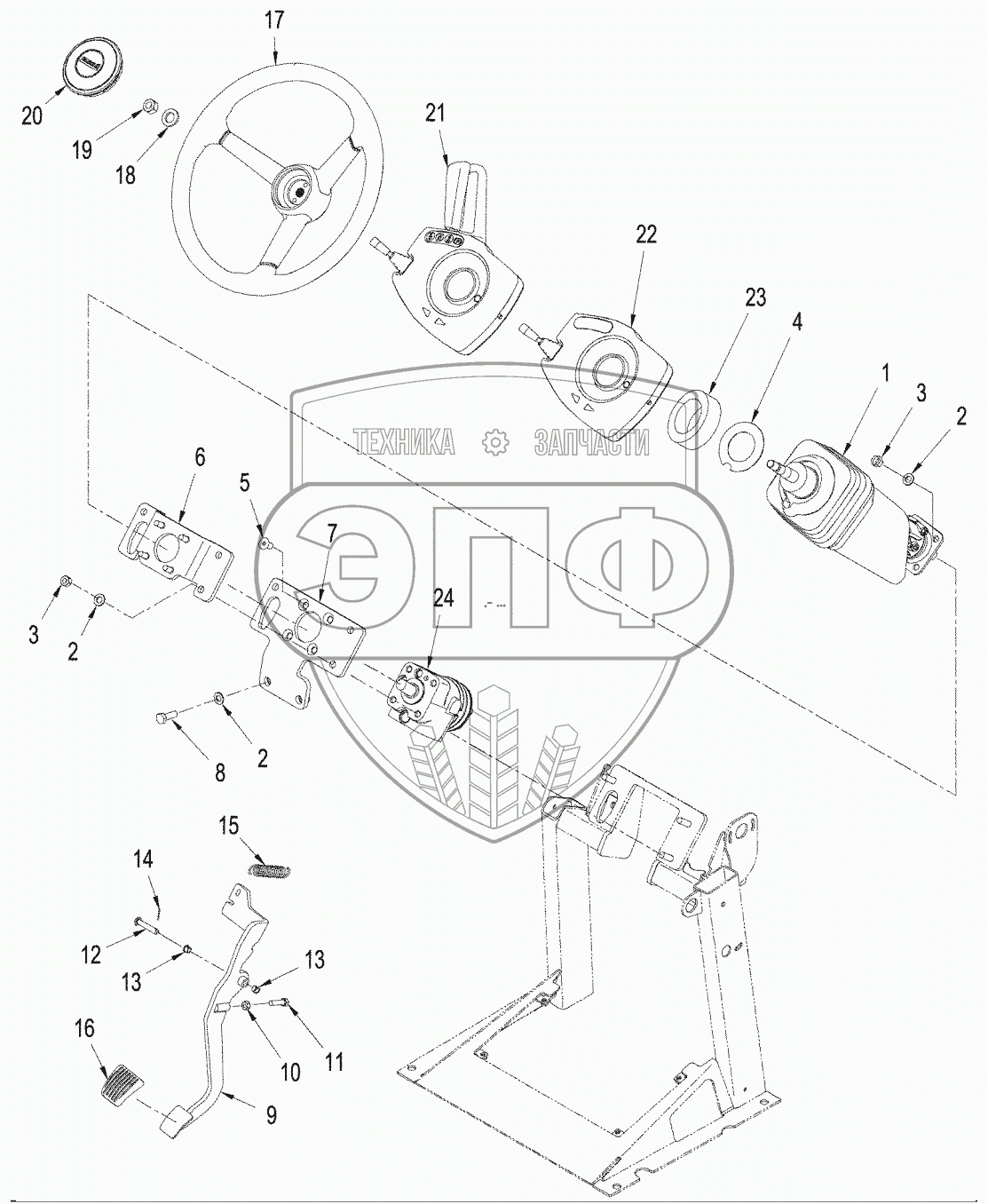 17
20
19
18
21
22
23
4
1
3
2
ТЕХНИКА ЗАПЧАСТИ
ЭПФ
6
5
7
3
2
24
8
2
15
14
12
13
13
10
11
16
9