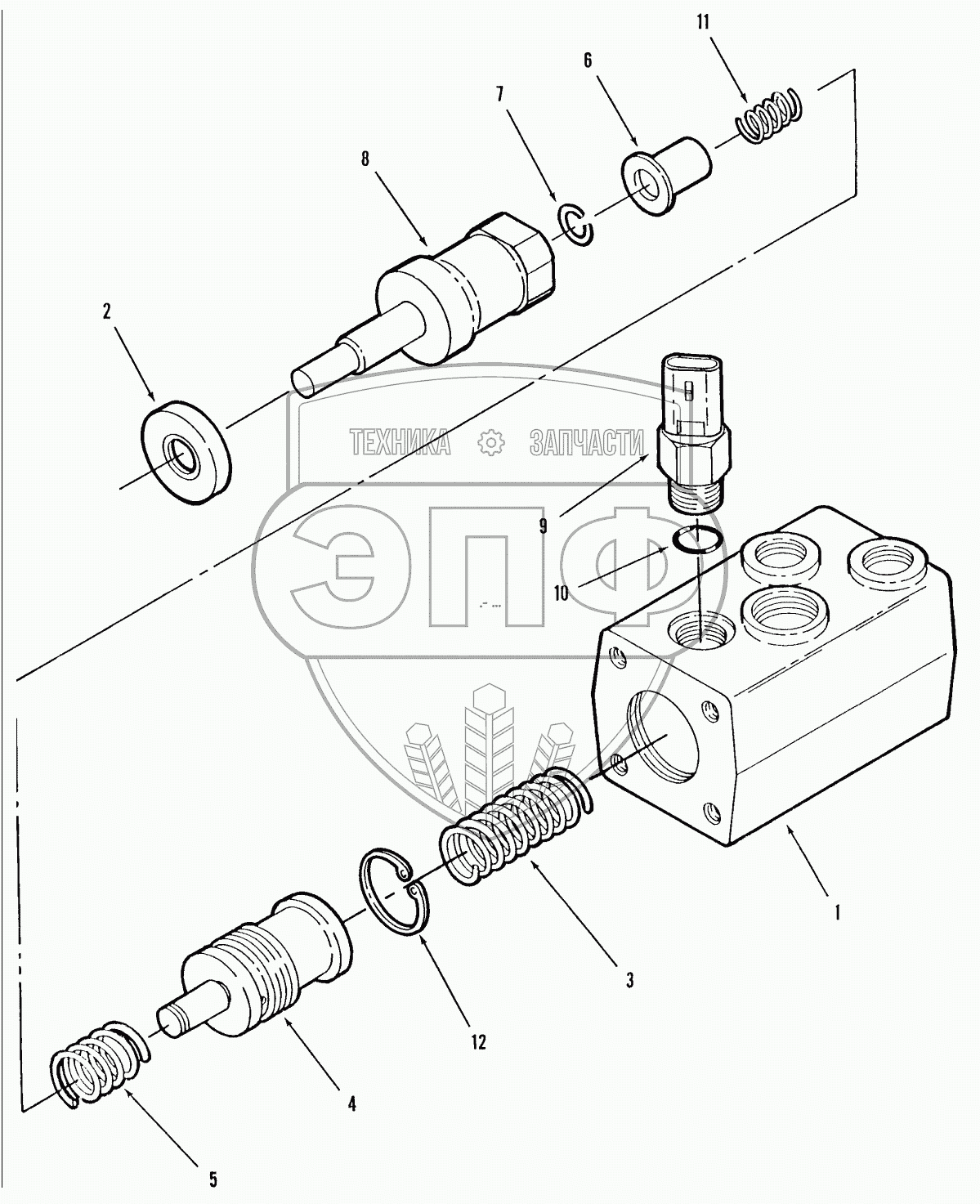 11
6
7
8
2
ТЕХНИКА ЗАПЧАСТИ
ЭПФ
9
10
1
3
12
4
5