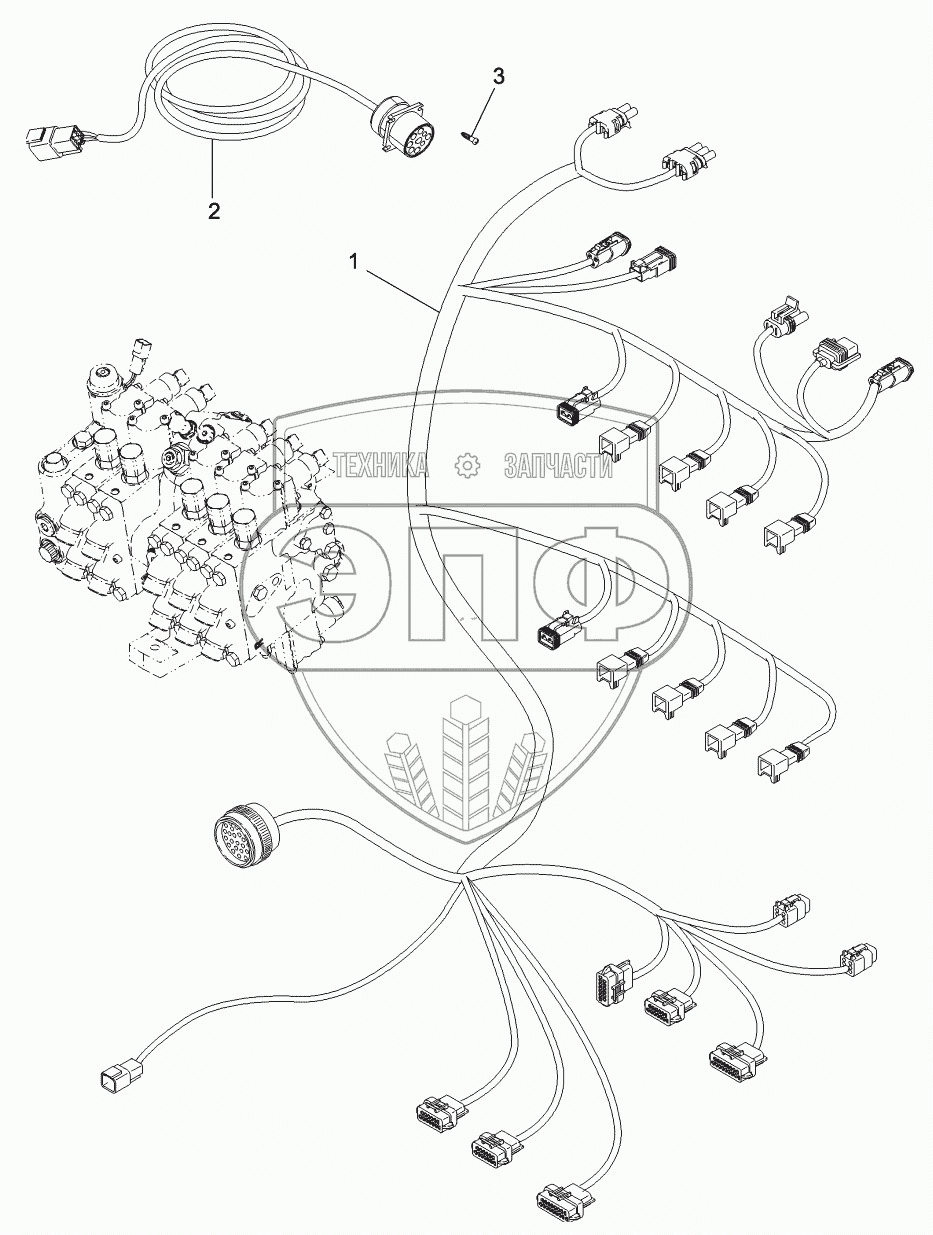 3
2
1
ТЕХНИКА ЗАПЧАСТИ
ЭПФ