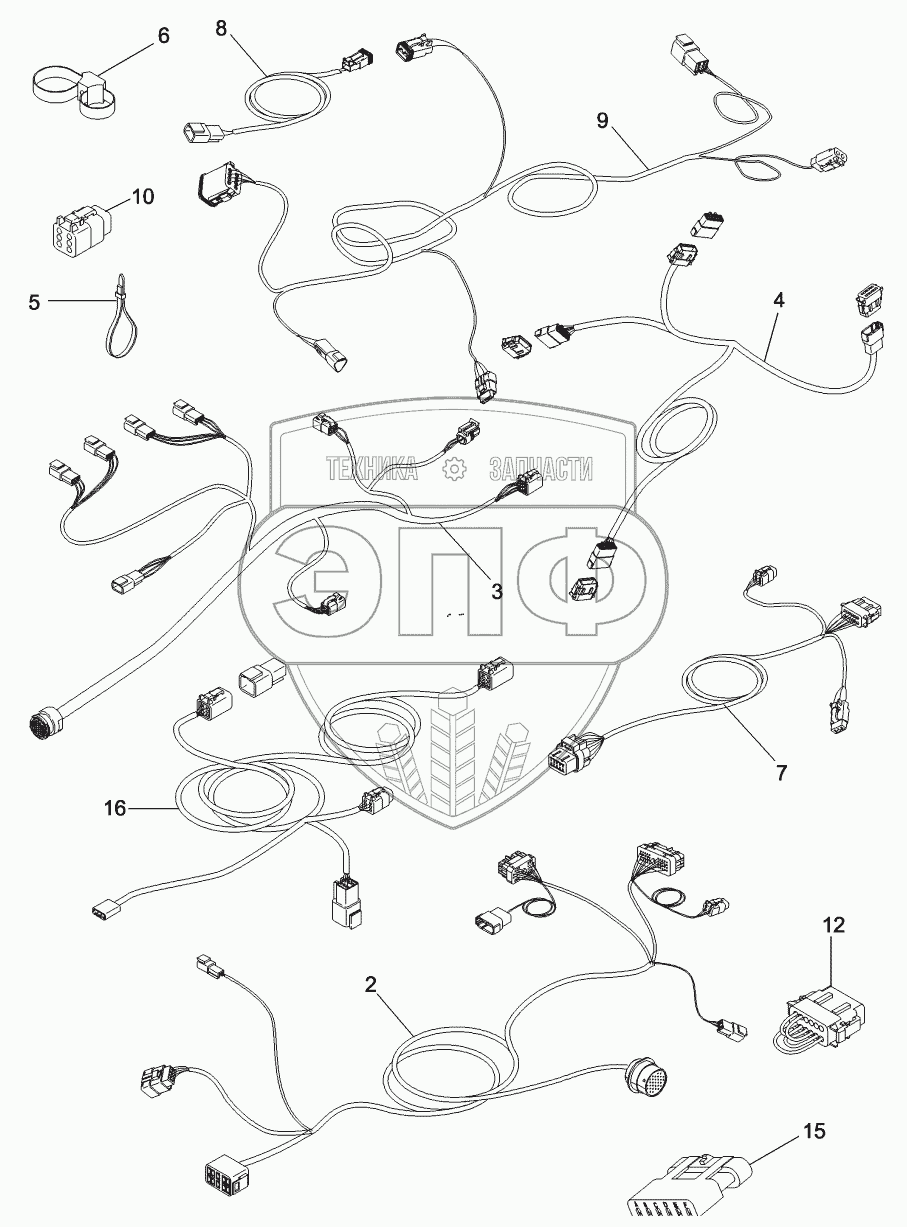 6
8
9
10
5
4
ТЕХНИКА ЗАПЧАСТИ
ЭПФ
3
7
16
12
2
15