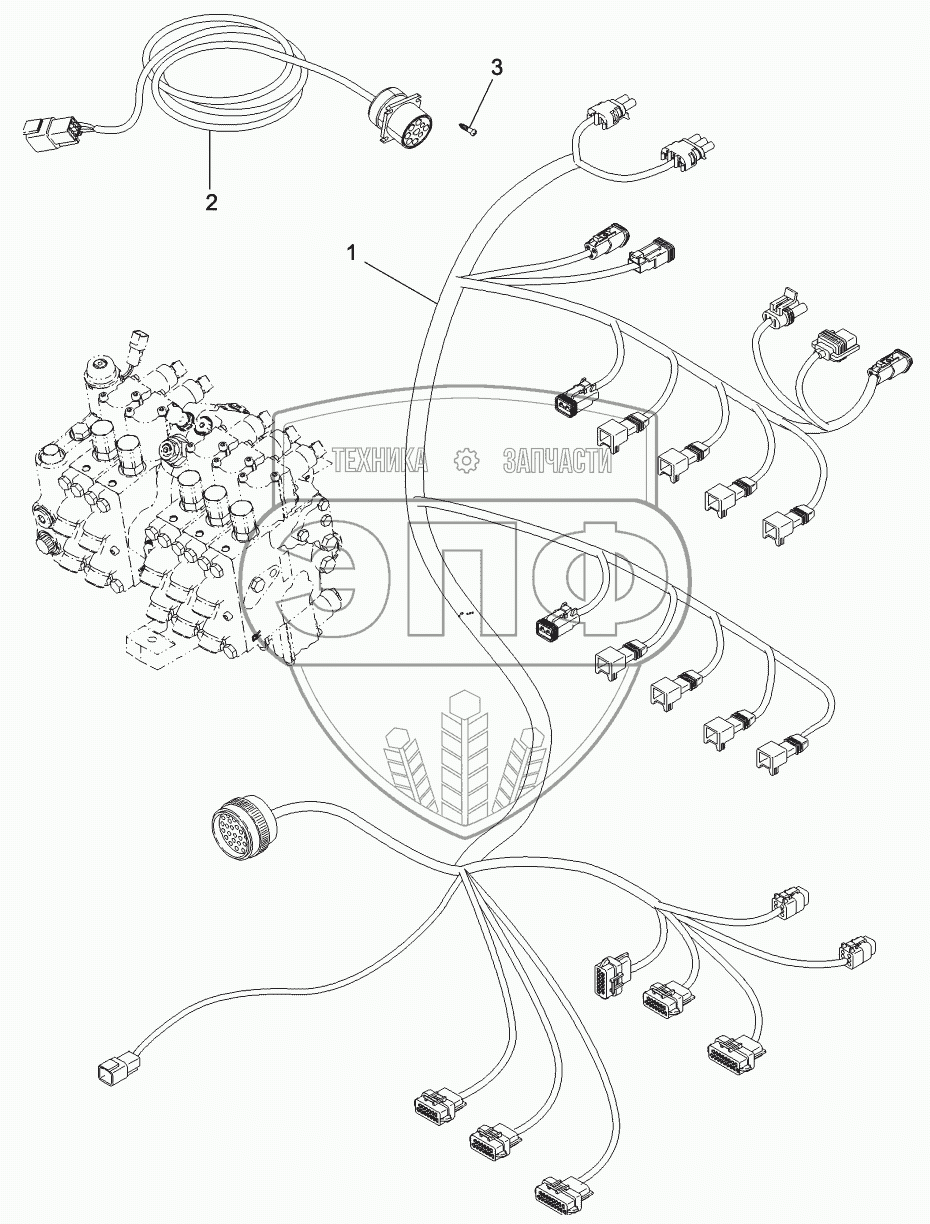 3
2
1
ТЕХНИКА ЗАПЧАСТИ
ЭПФ