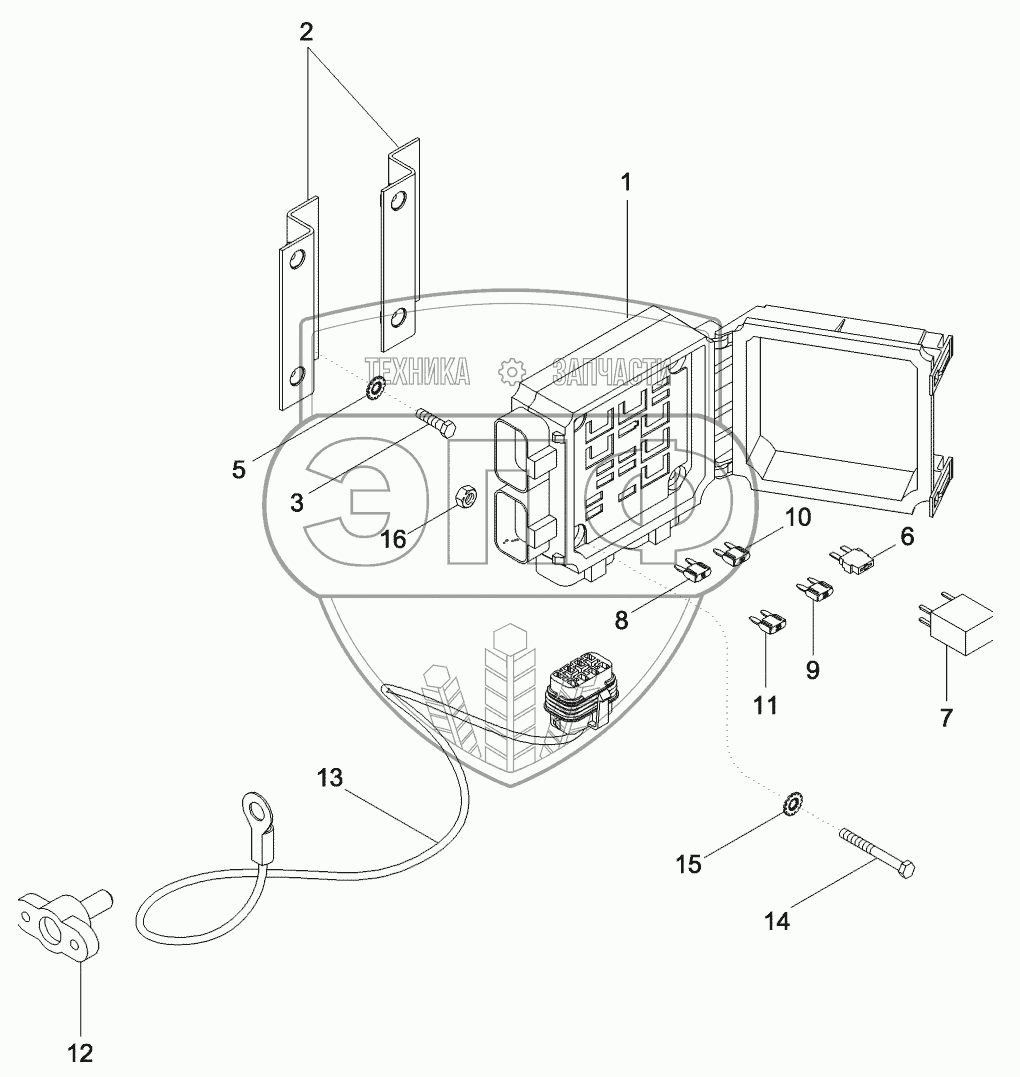 2
1
ТЕХНИКА ЗАПЧАСТИ
ЭТФ
5
3
16
10
6
8
9
11
7
13
15
14
12